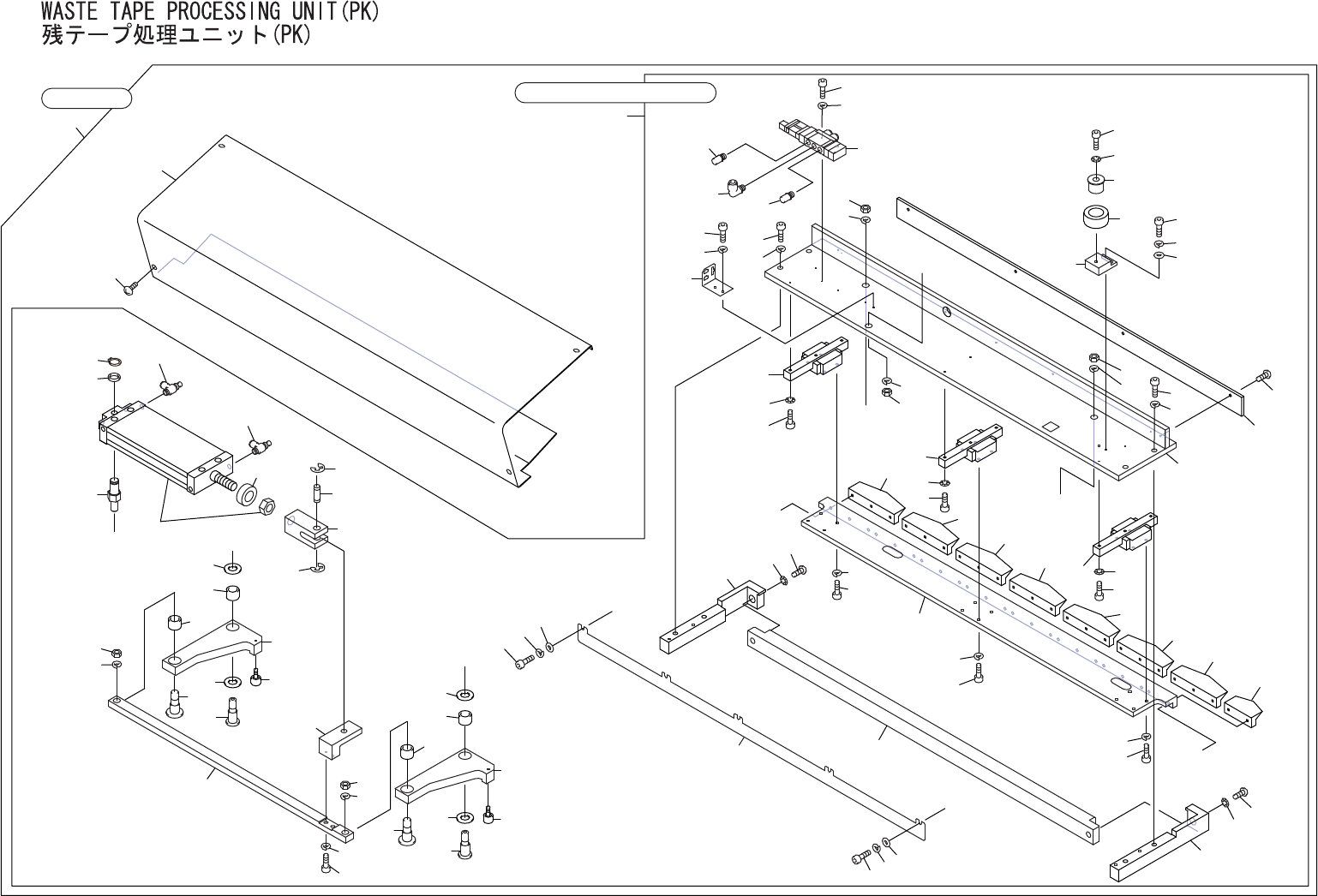 WASTE TAPE PROCESSING UNIT(PK)
残テープ処理ユニット(PK)