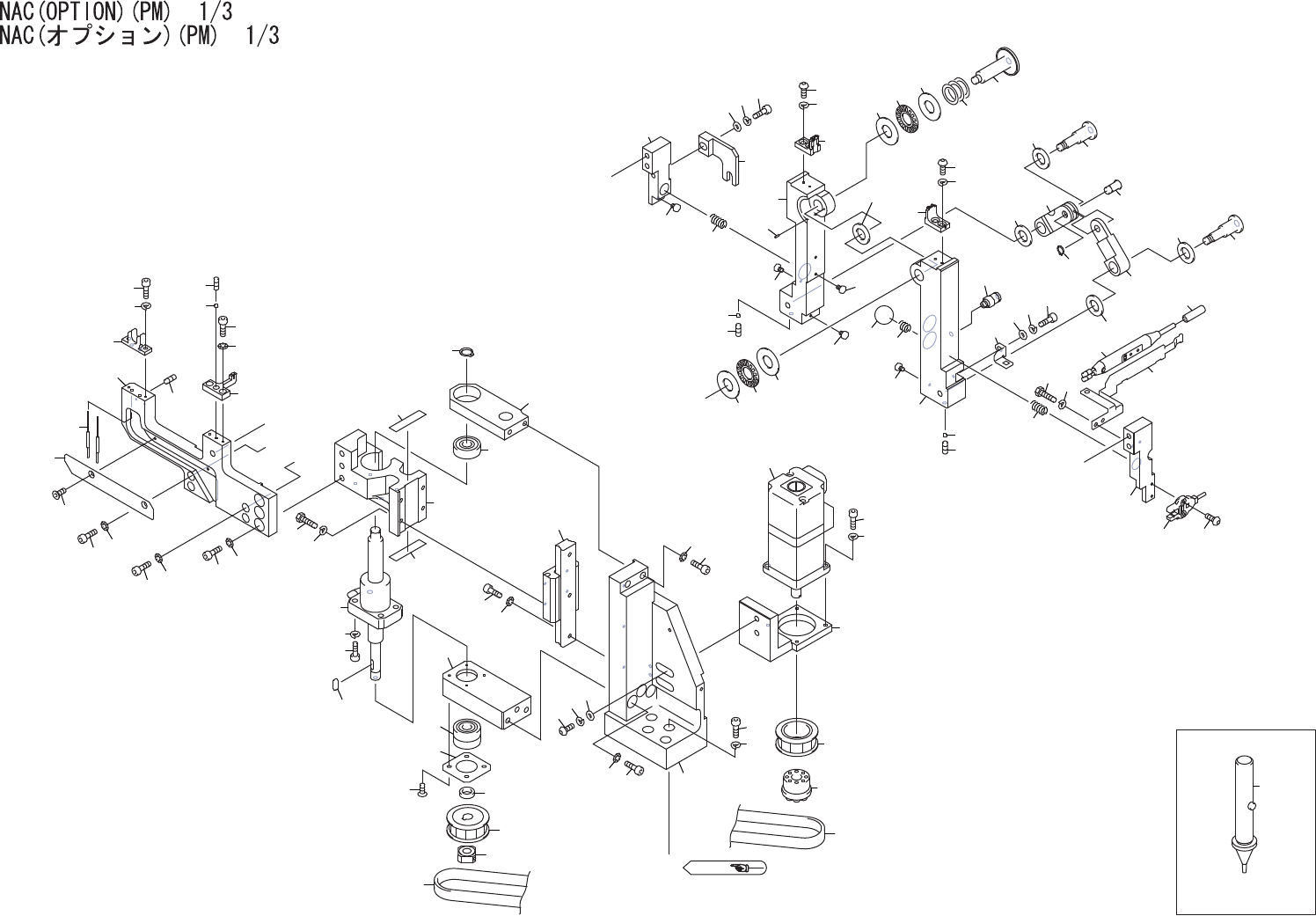 NAC(OPTION)(PM) 1/3
NAC(オプション)(PM) 1/3