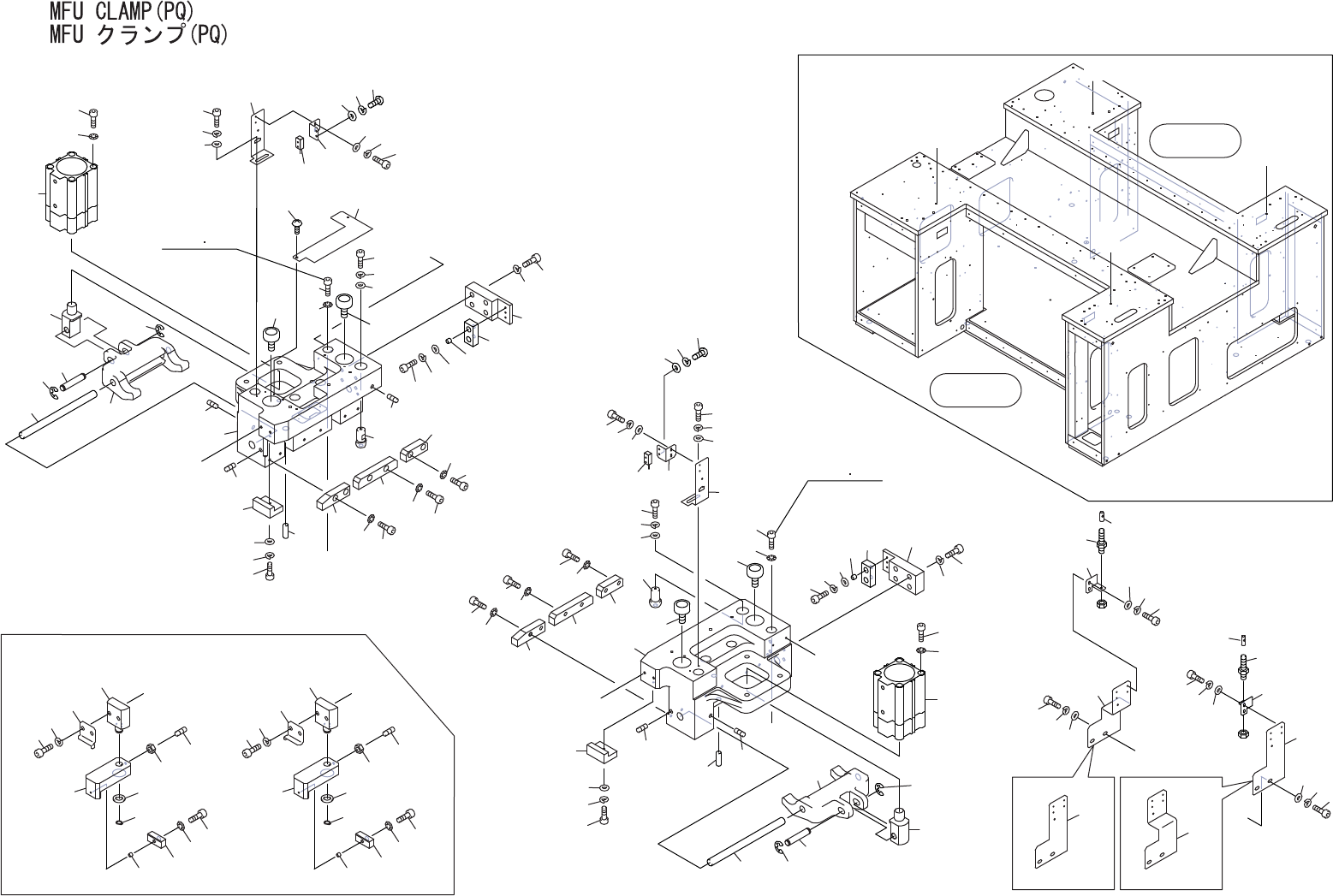 MFU CLAMP(PQ)
MFU クランプ(PQ)