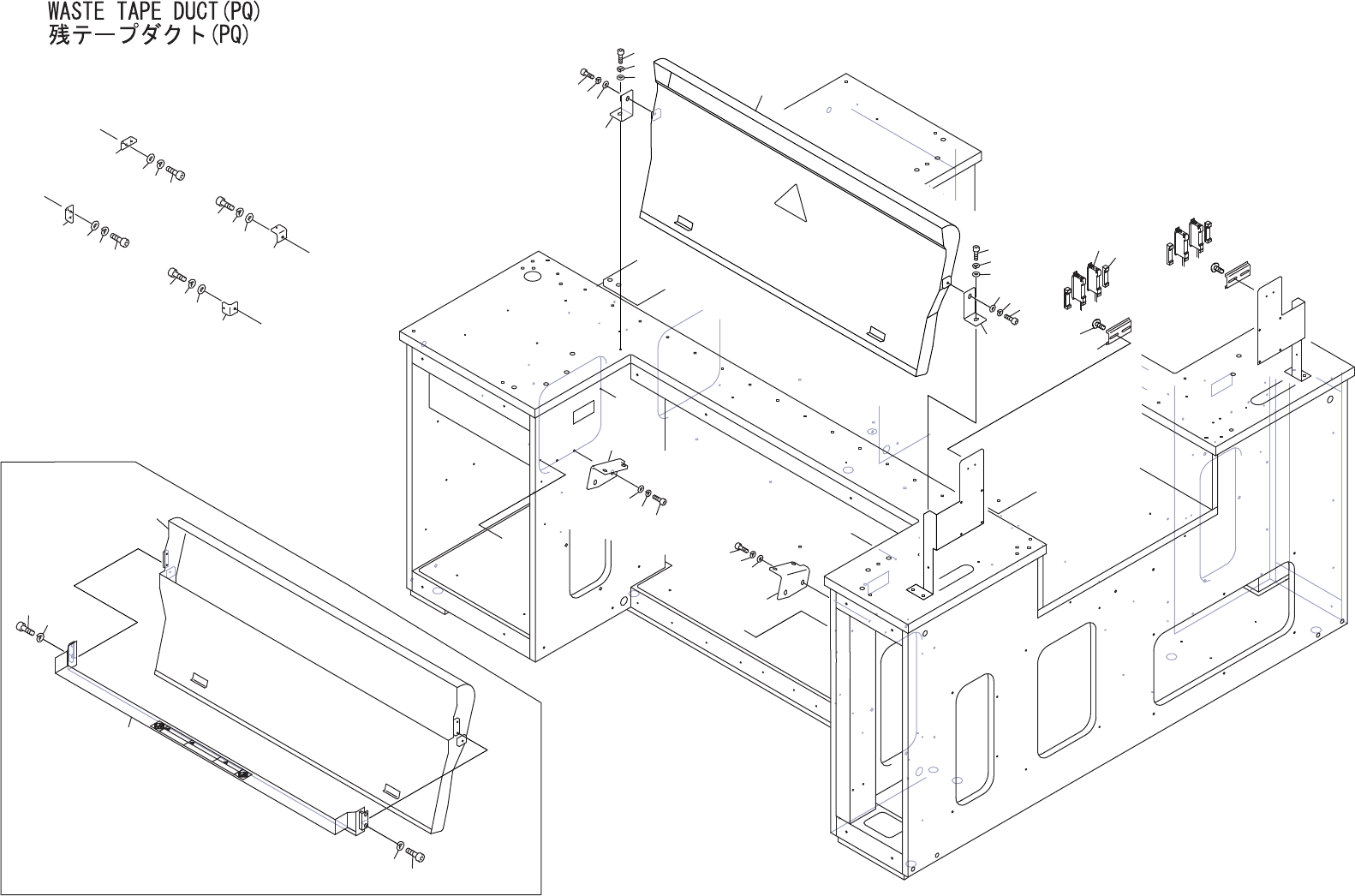 WASTE TAPE DUCT(PQ)
残テープダクト(PQ)