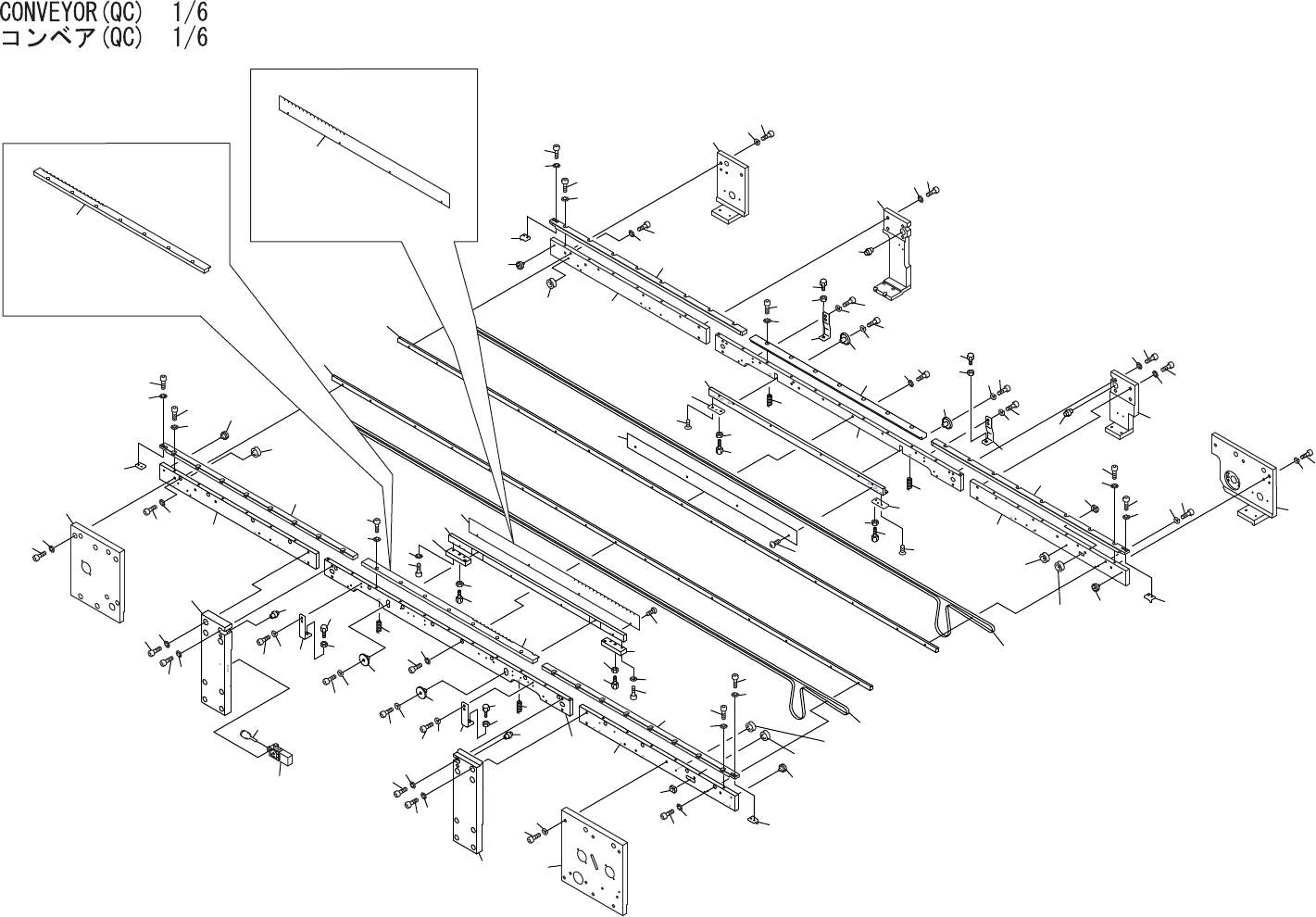 CONVEYOR(QC) 1/6
コンベア(QC) 1/6