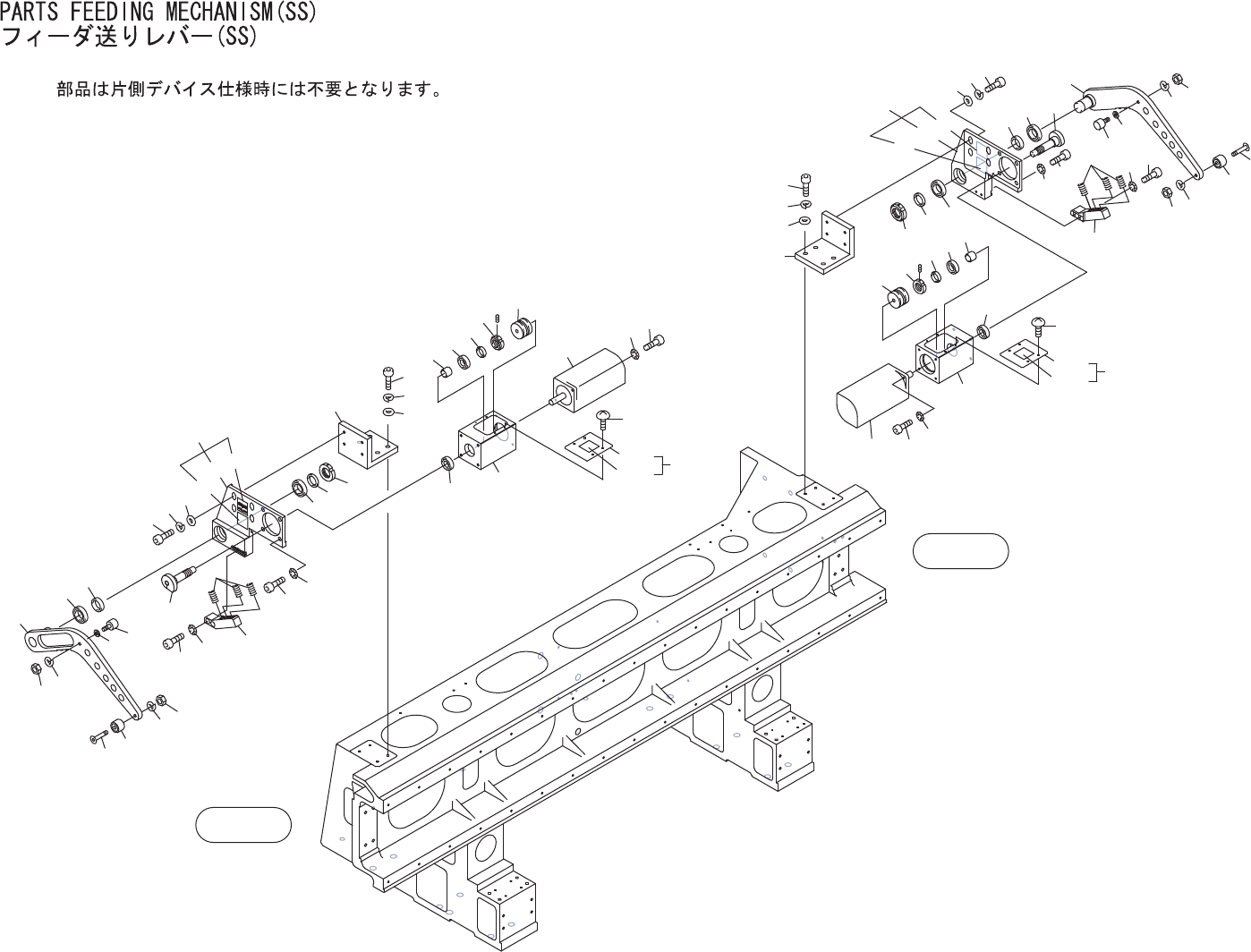 PARTS FEEDING MECHANISM(SS)
フィーダ送りレバー(SS)

部品は片側デバイス仕様時には不要となります。