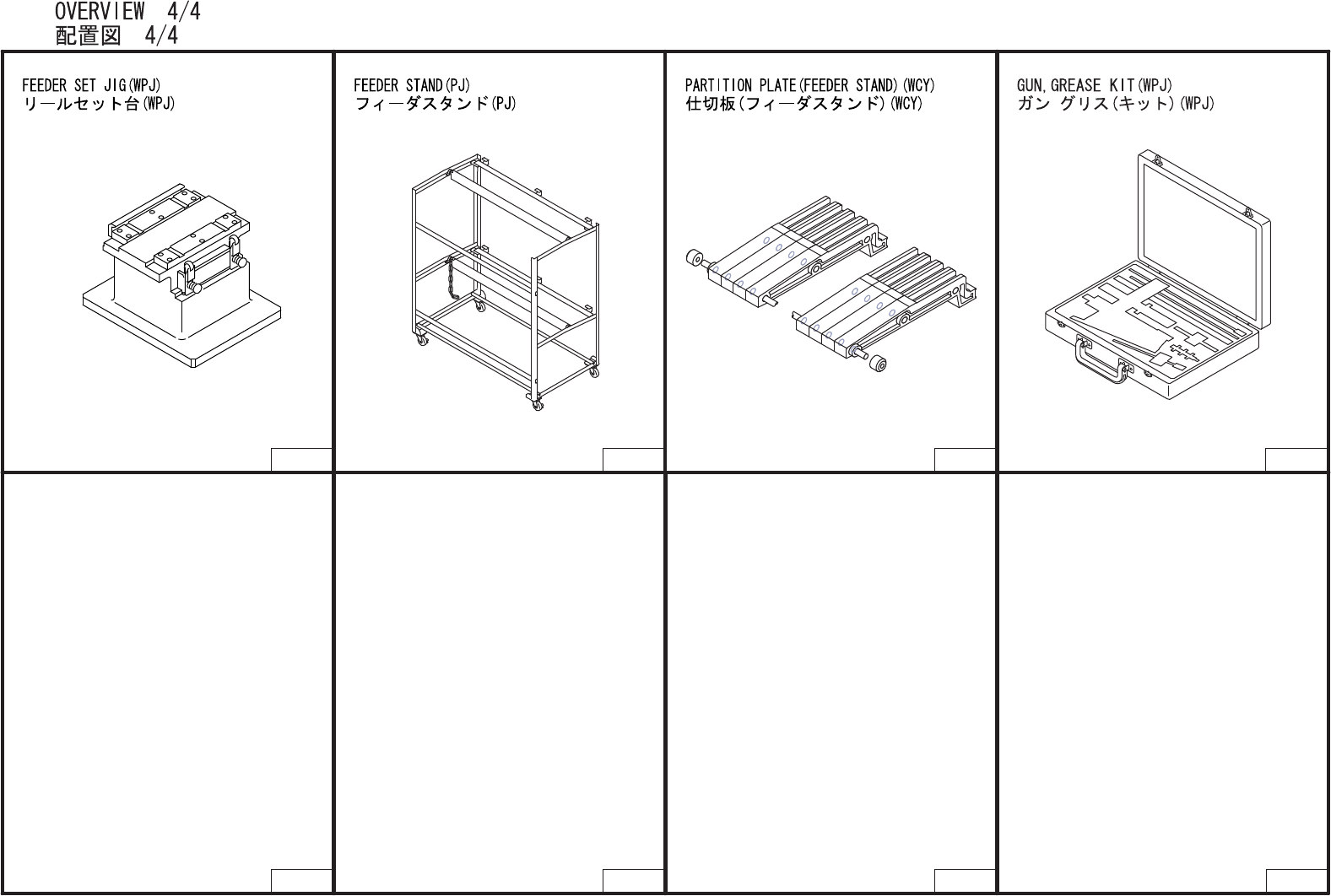 OVERVIEW 4/4
配置図 4/4

FEEDER SET JIG(WPJ)
リールセット台(WPJ)

FEEDER STAND(PJ)
フィーダスタンド(PJ)

PARTITION PLATE(FEEDER STAND)(WCY)
仕切板(フィーダスタンド)(WCY)

GUN,GREASE KIT(WPJ)
ガン グリス(キット)(WPJ)