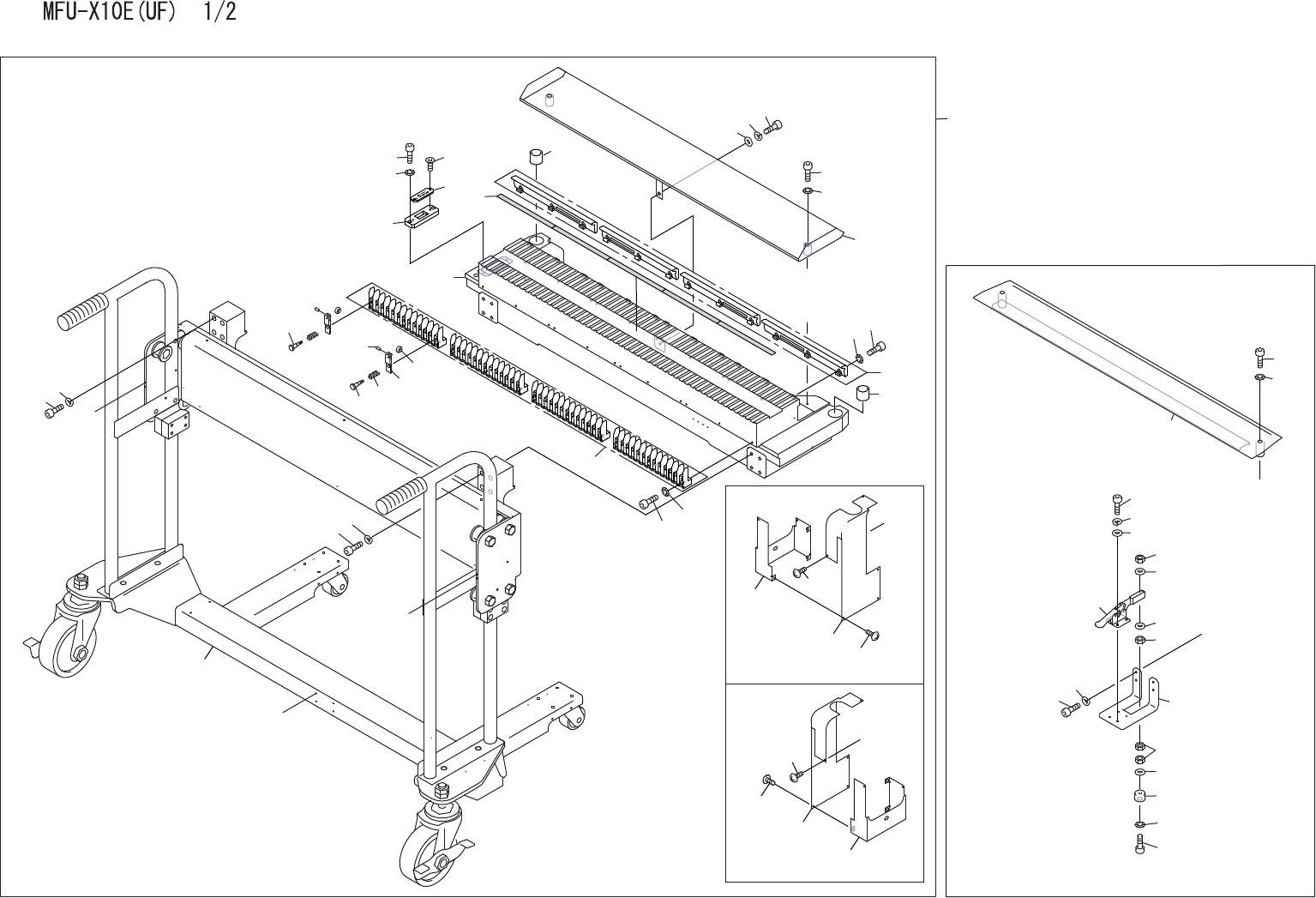 MFU-X10E(UF) 1/2