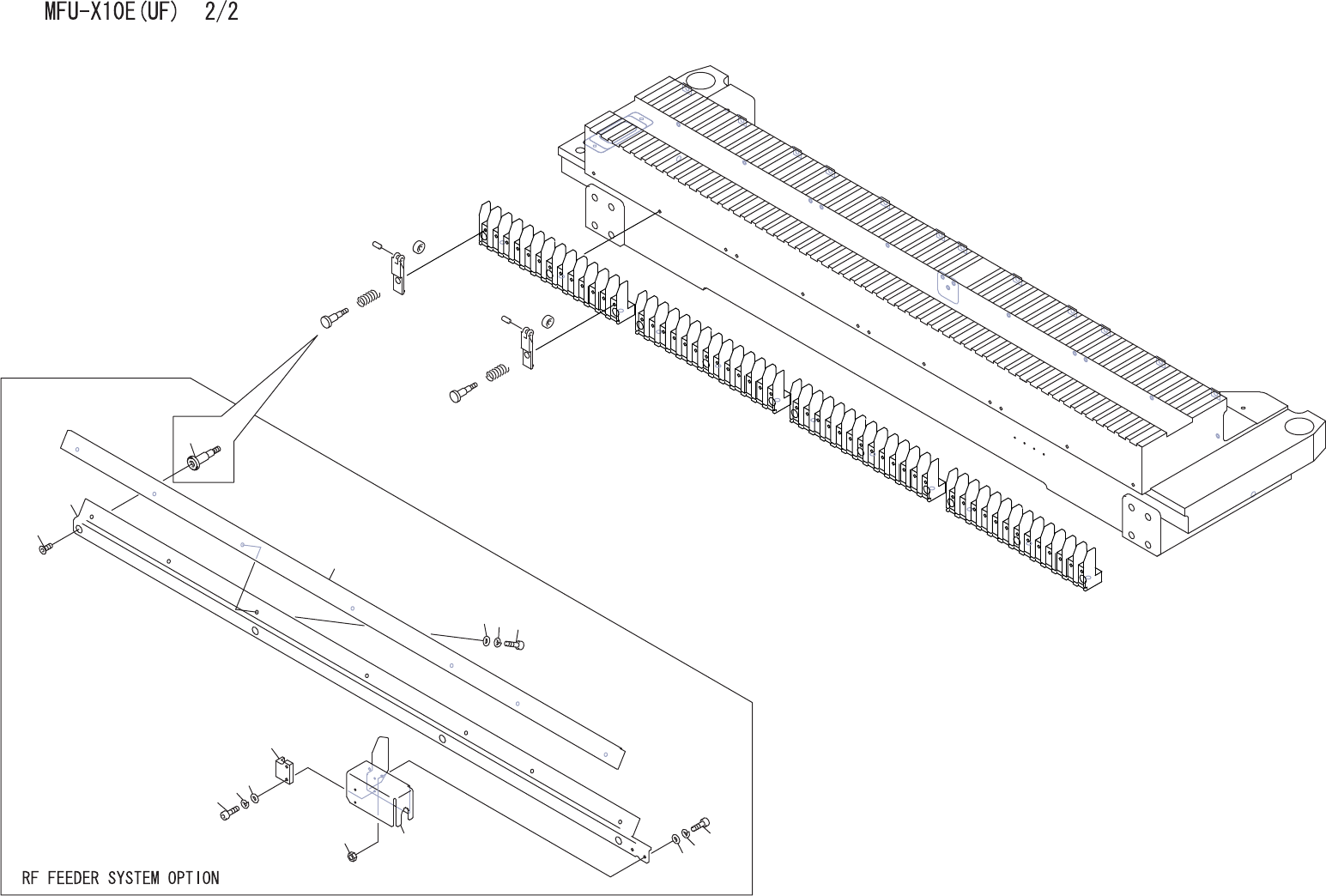 MFU-X10E(UF) 2/2

RF FEEDER SYSTEM OPTION