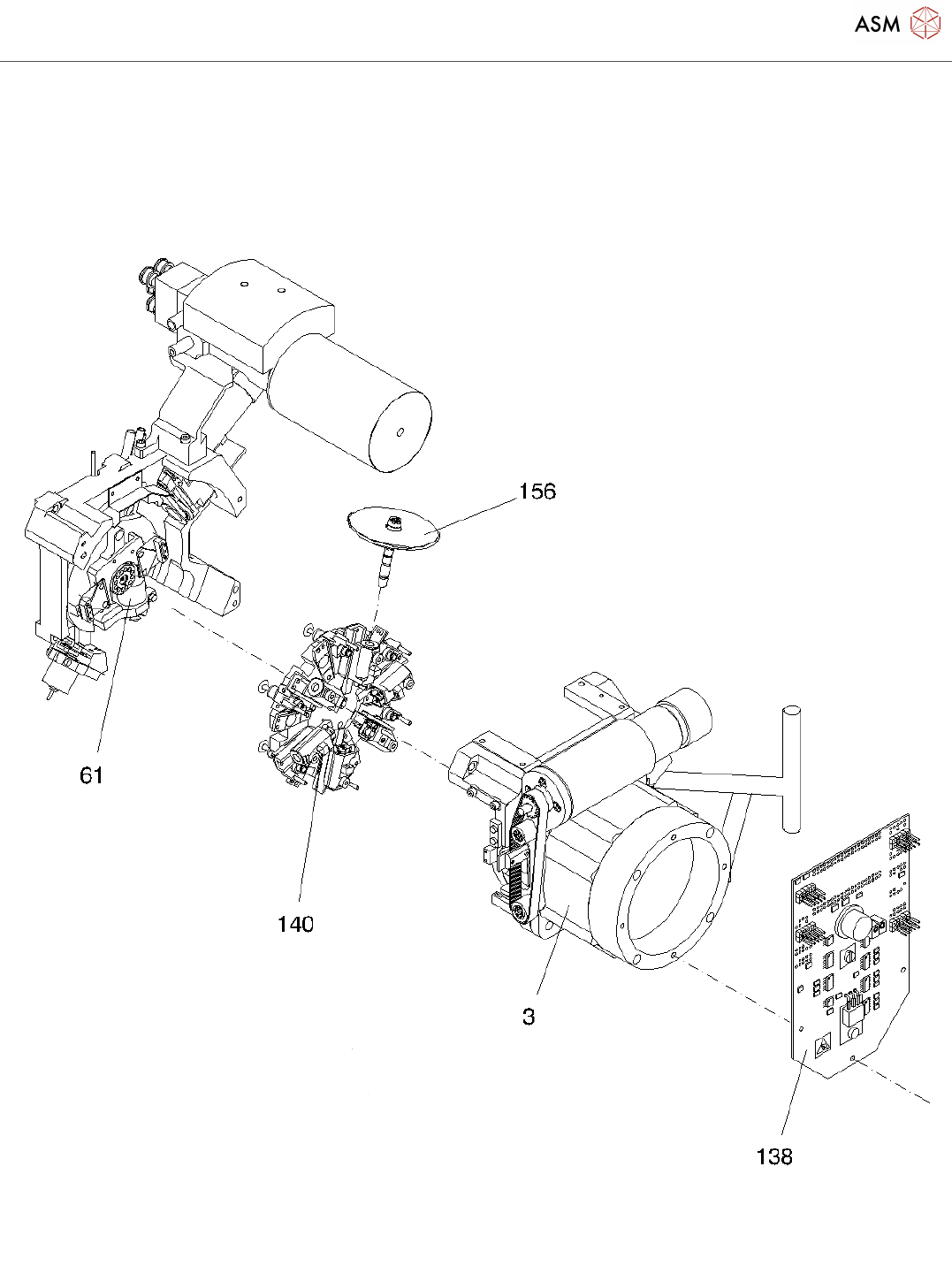 ASM

156

61

140

3

138