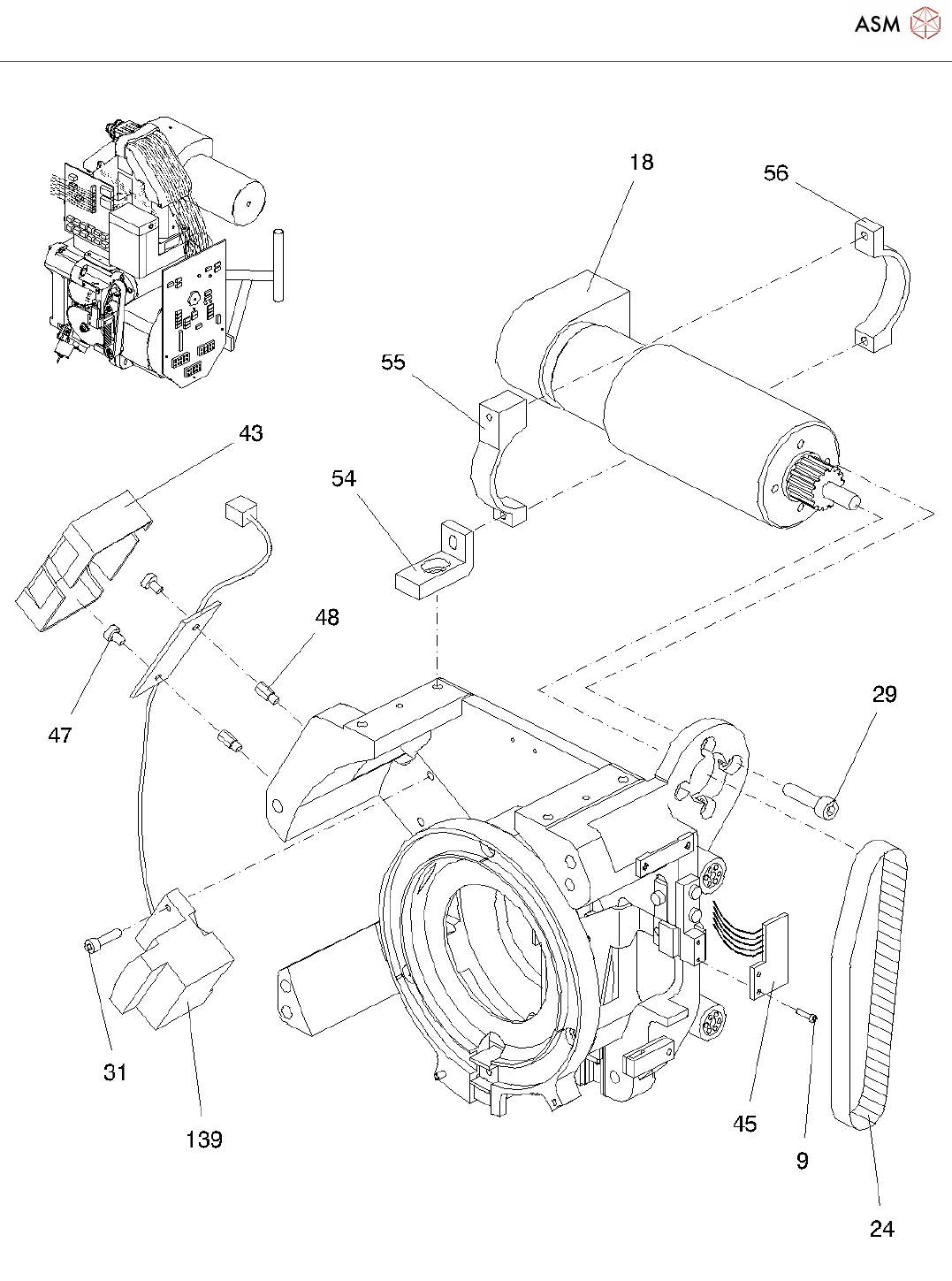 ASM

18

56

55

43

54

48

47

29

31

139

45

9

24