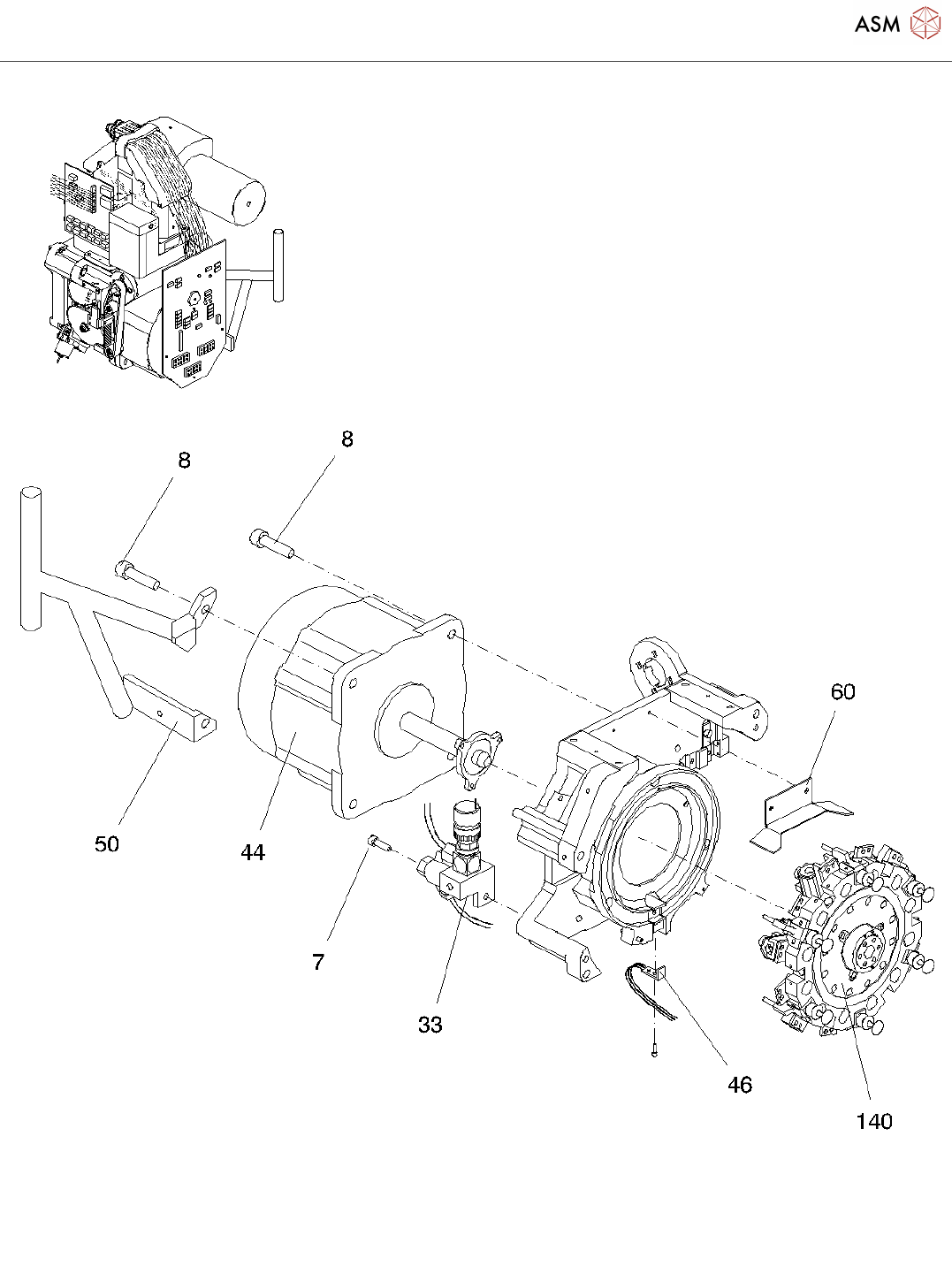 ASM

8

8

60

50

44

7

33

46

140