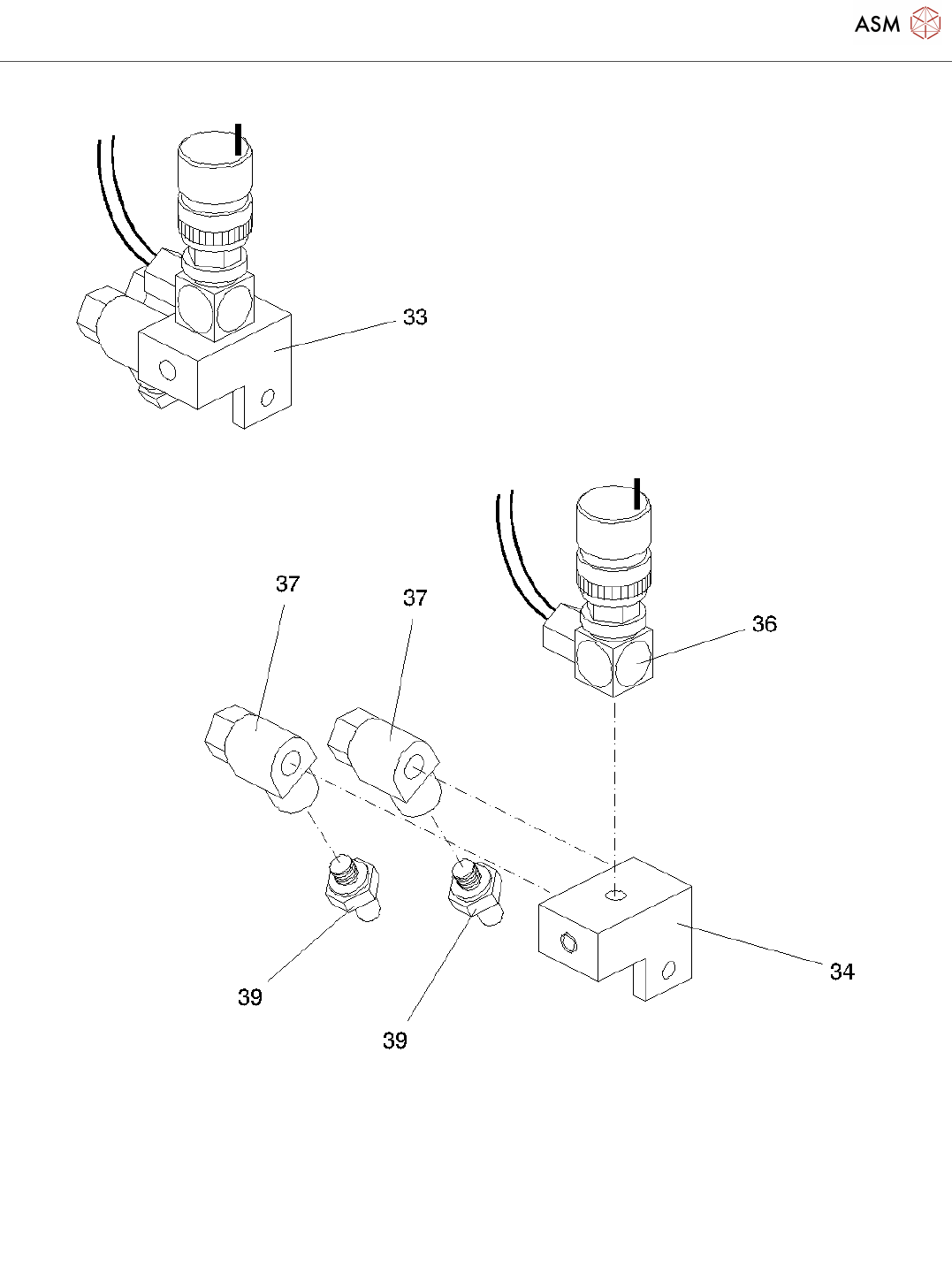 ASM

33

37

37

36

39

39

34