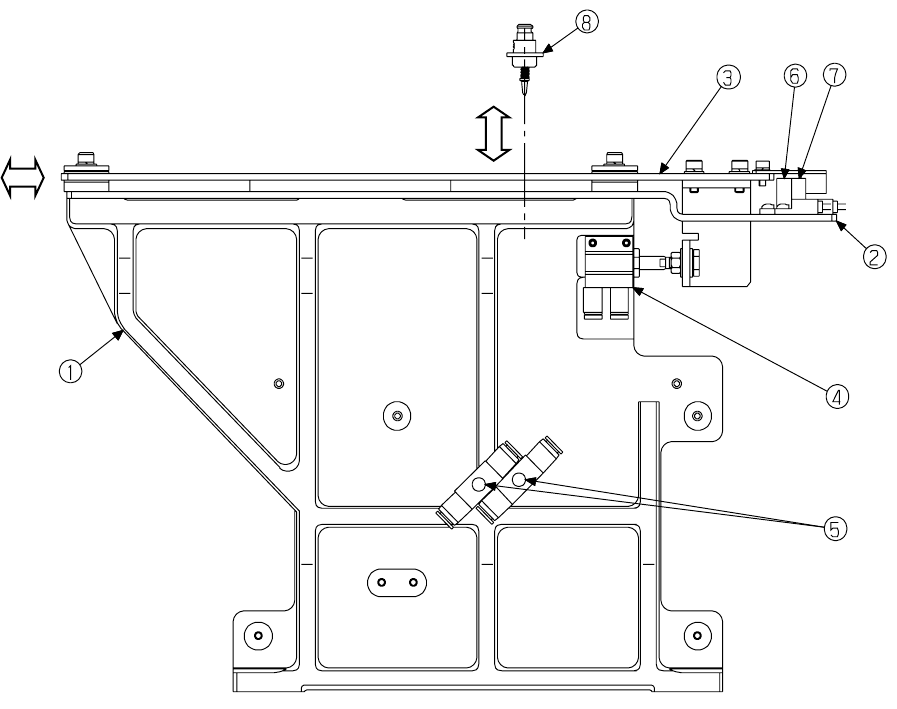 8
3
6
7
2
1
4
5