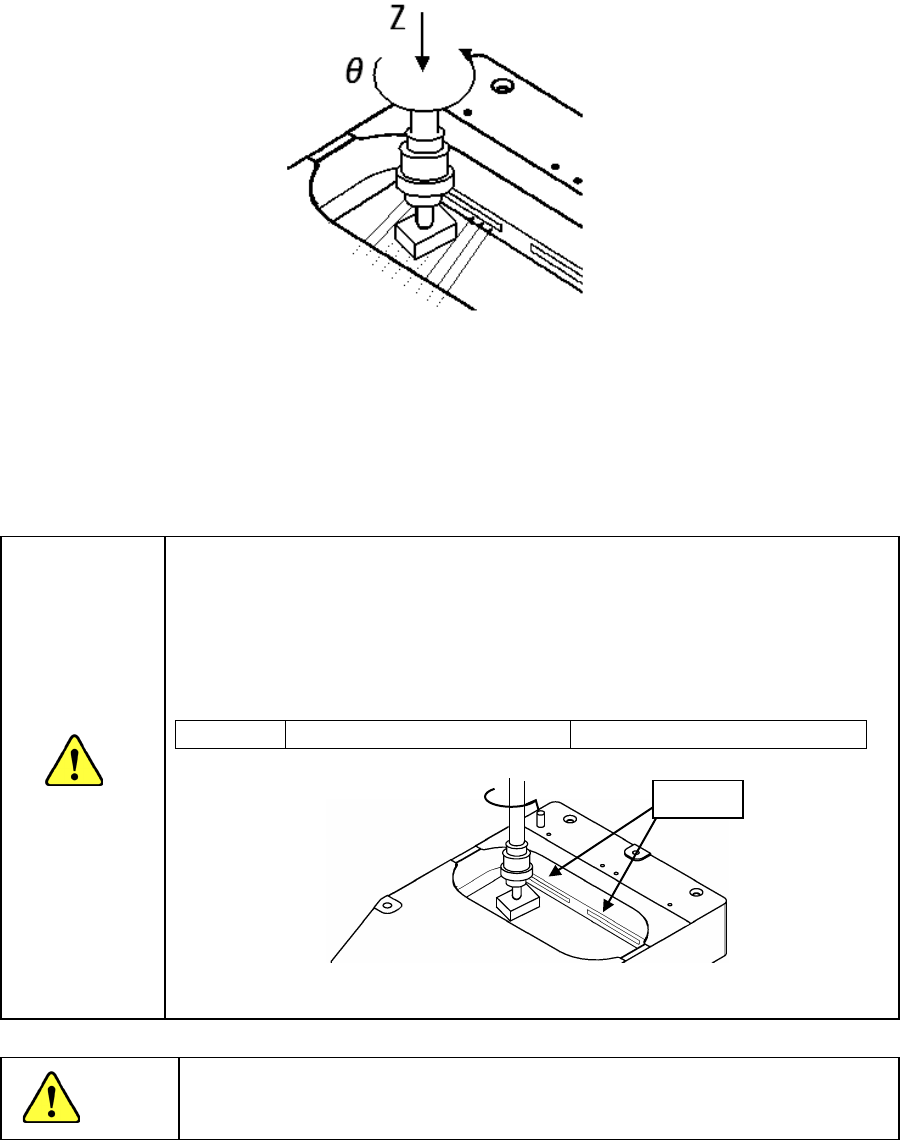 Z

$\theta$