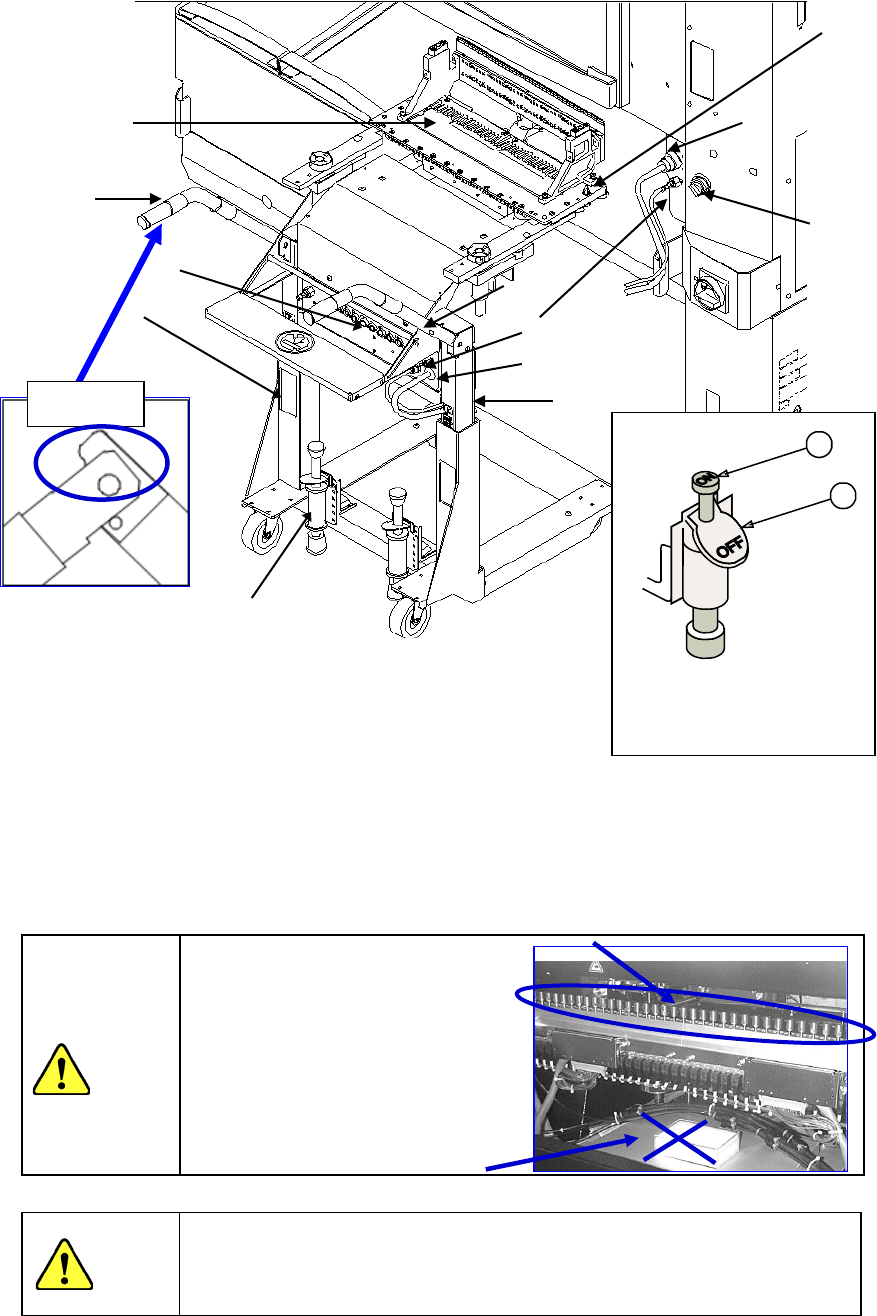 ON

OFF