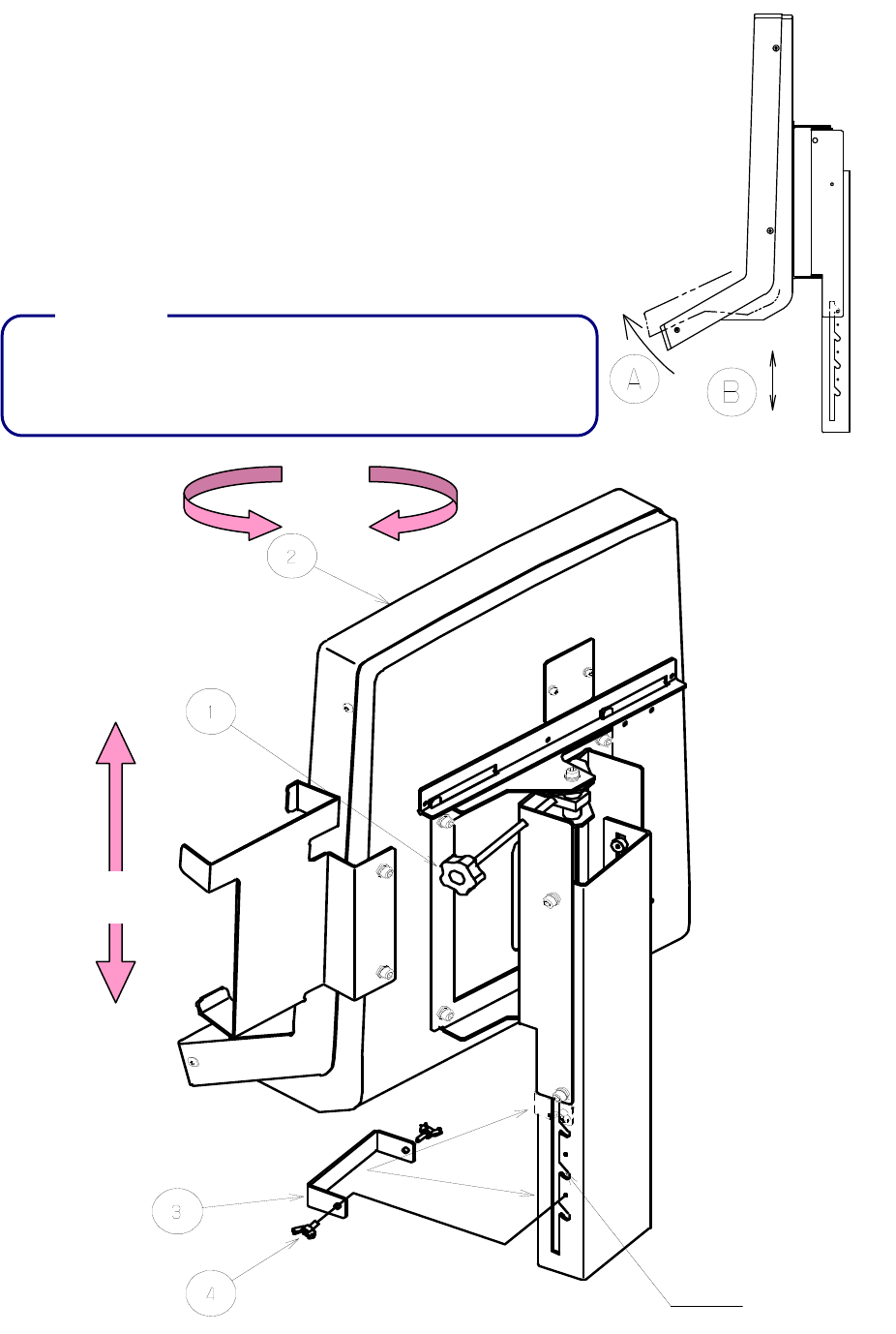 A
B
2
1
3
4