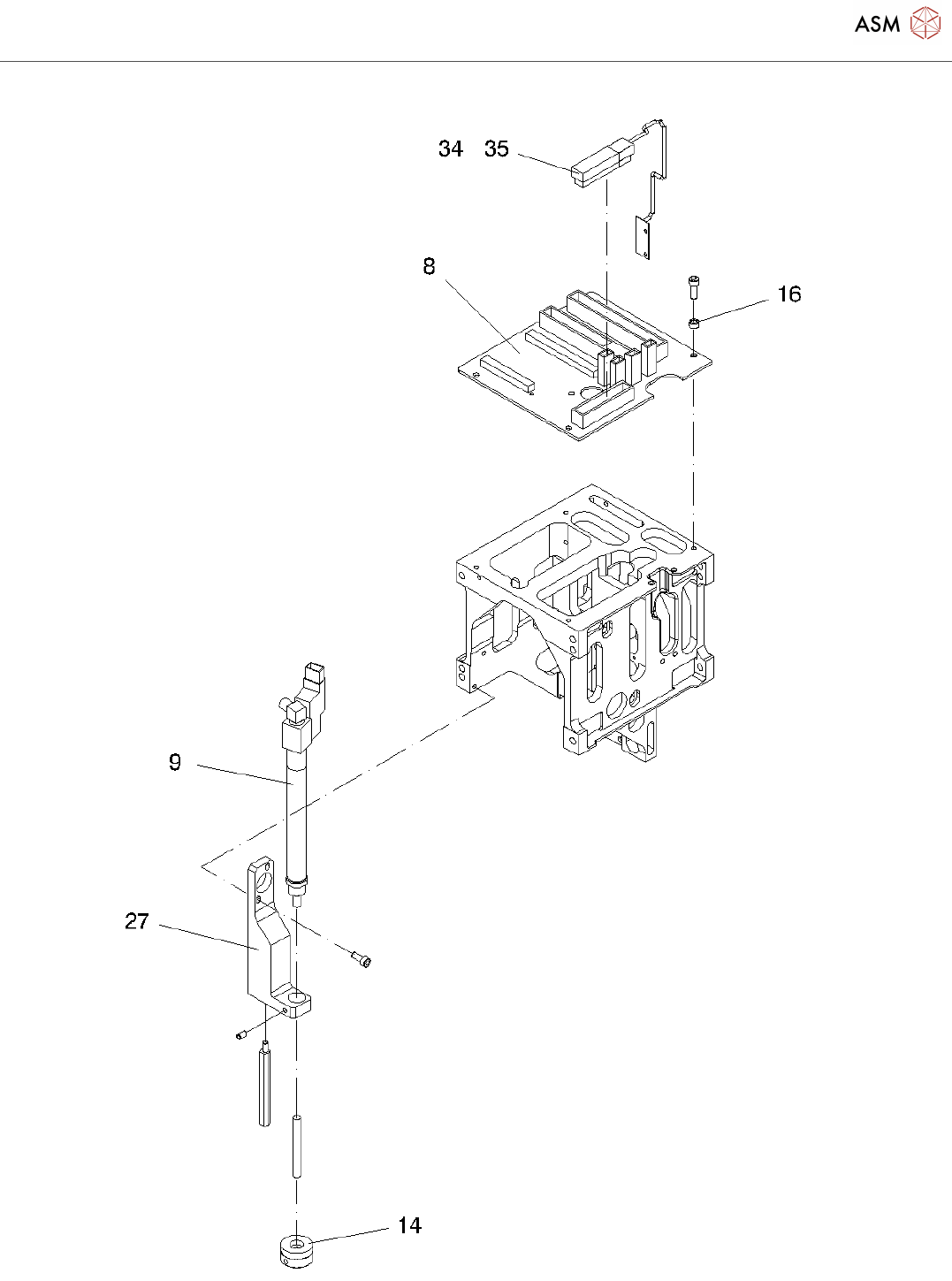 ASM

34 35

8

16

9

27

14