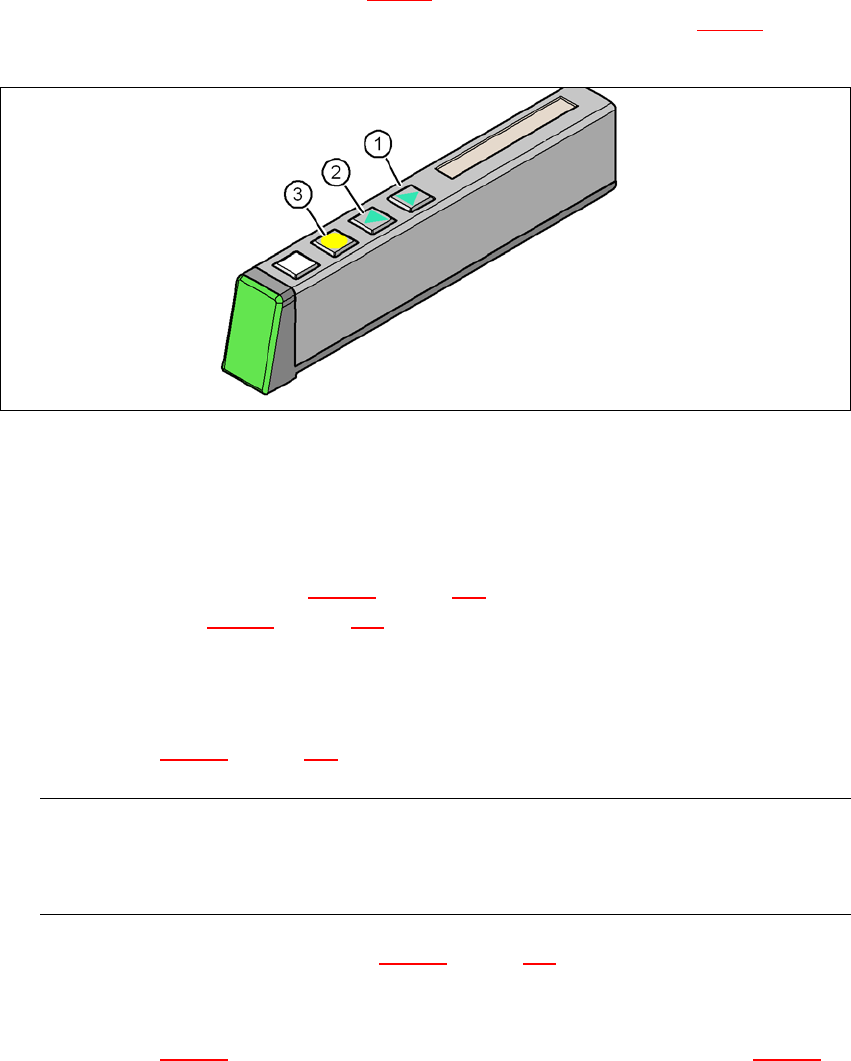 1
2
3