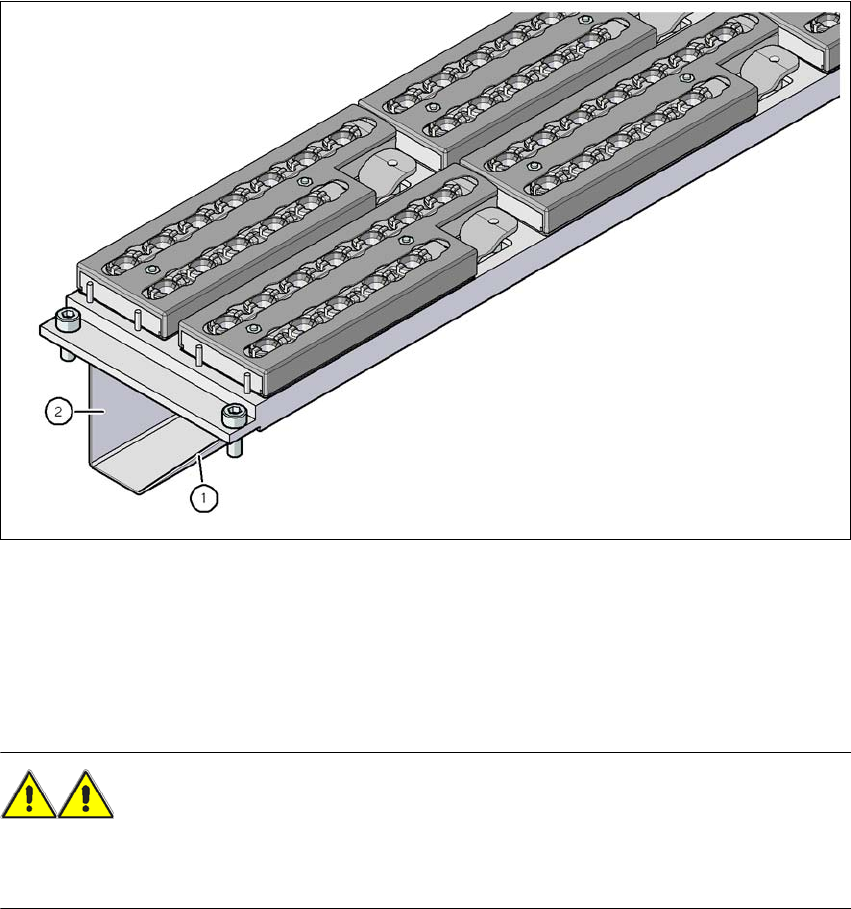 2

1