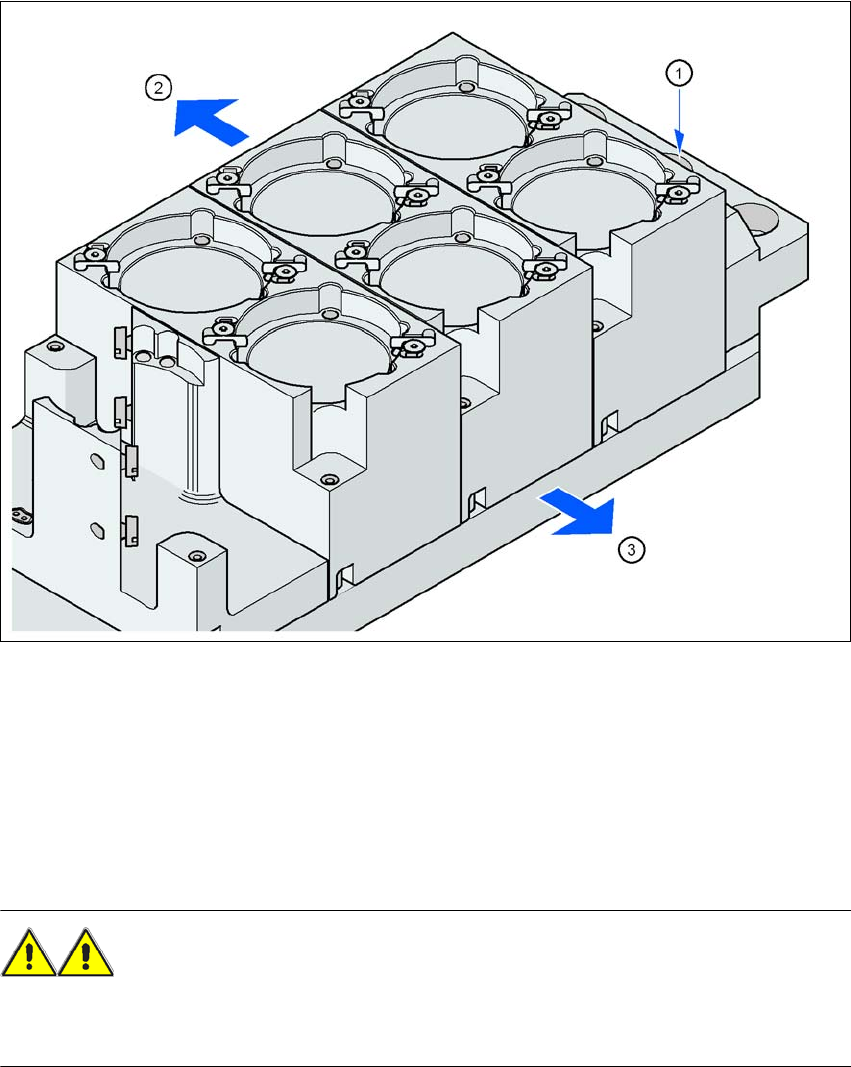 2

1

3