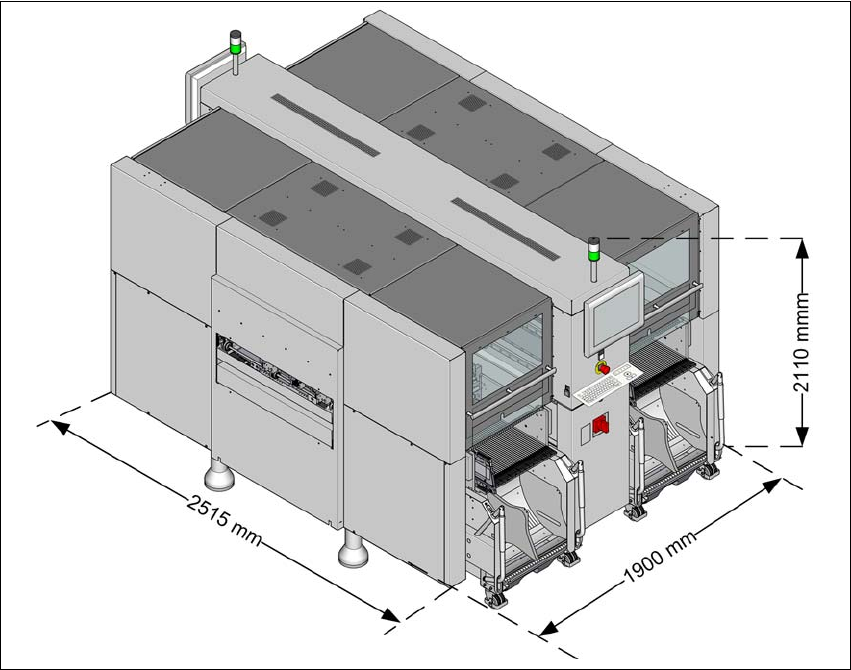 2110 mmm

2515 mm

1900 mm