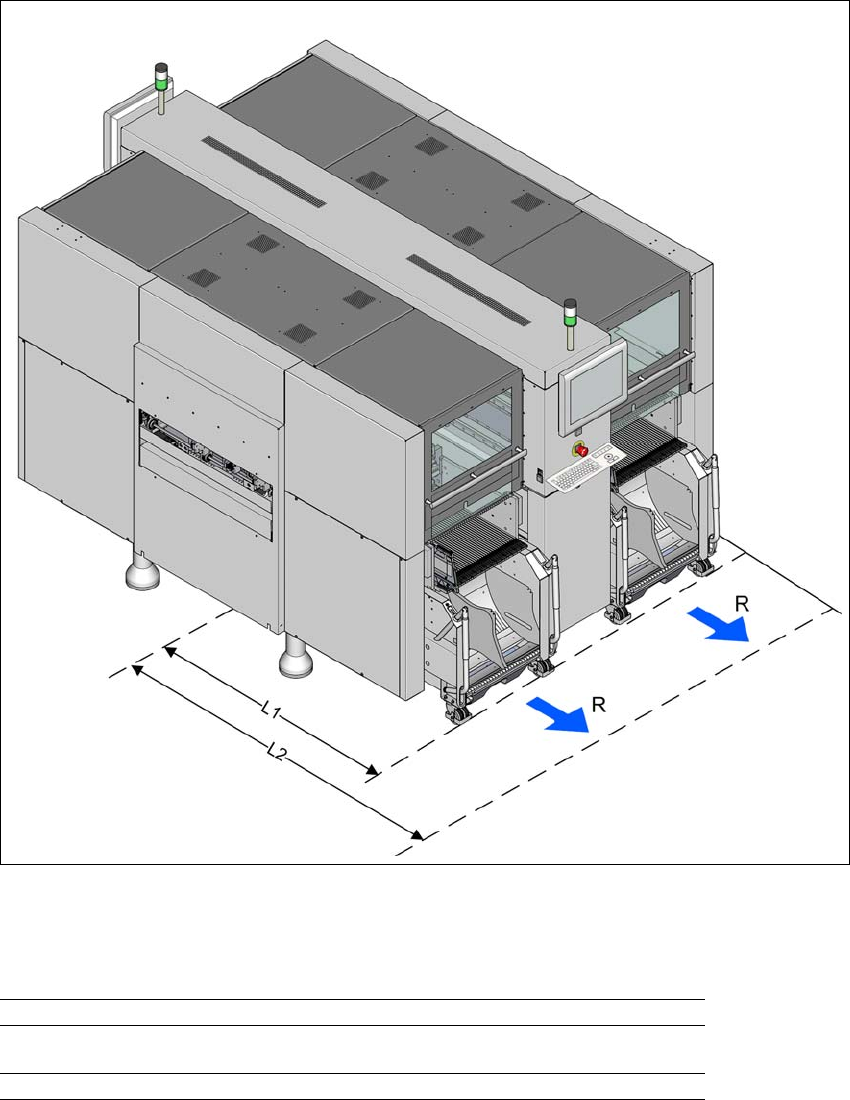 R

R

L1

L2