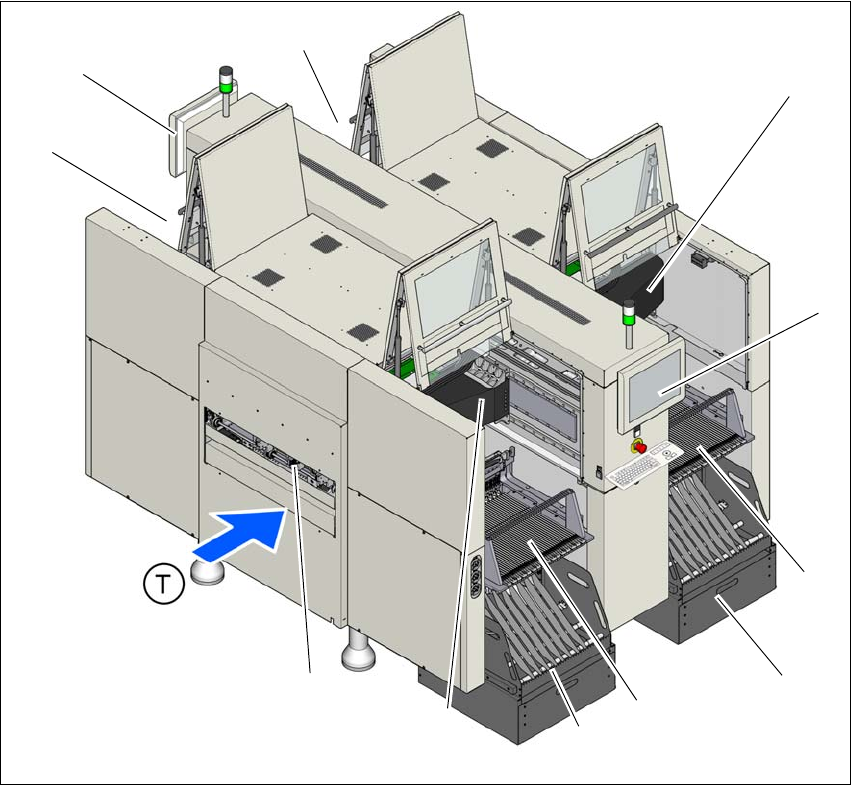 T