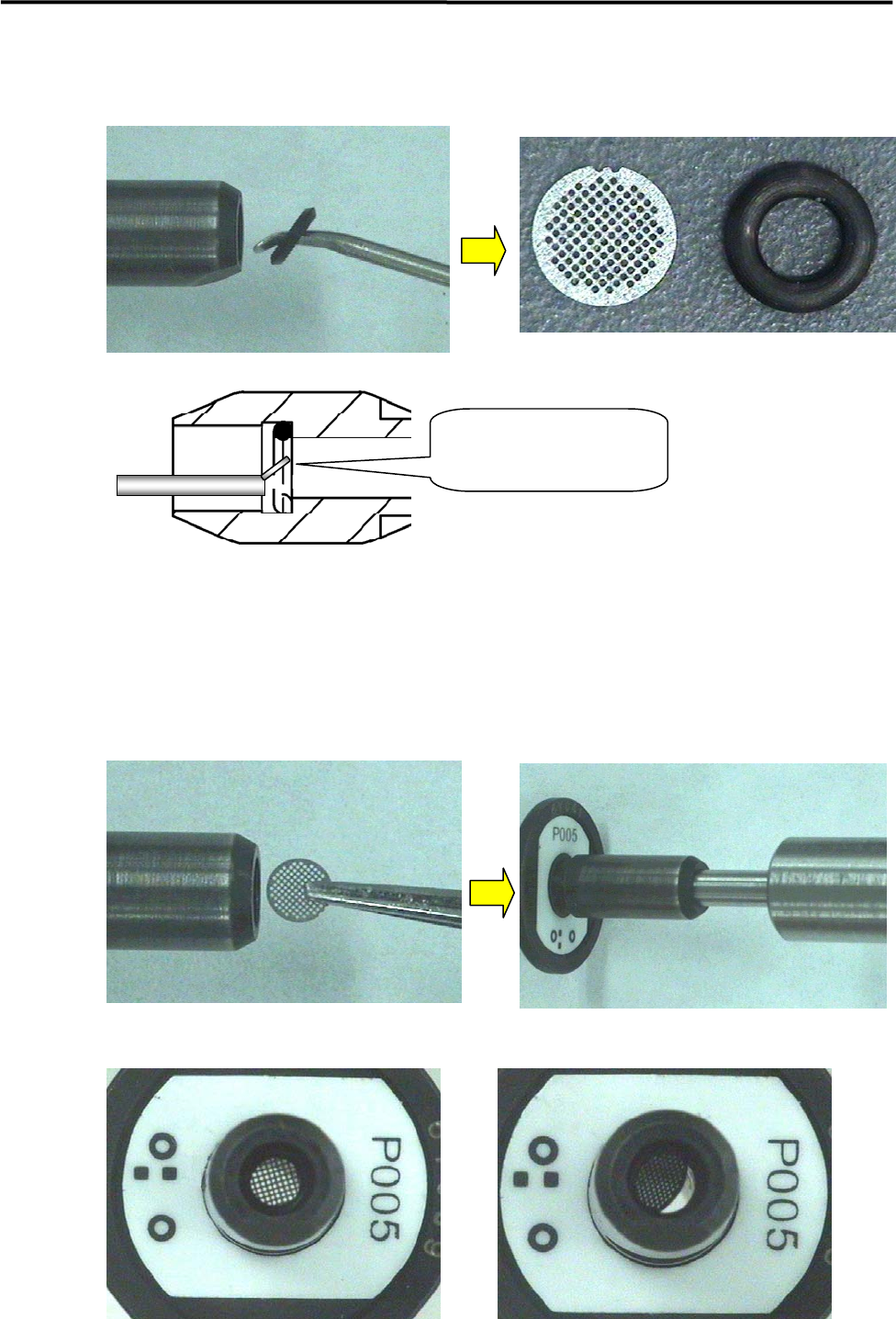 P005

P005

P005