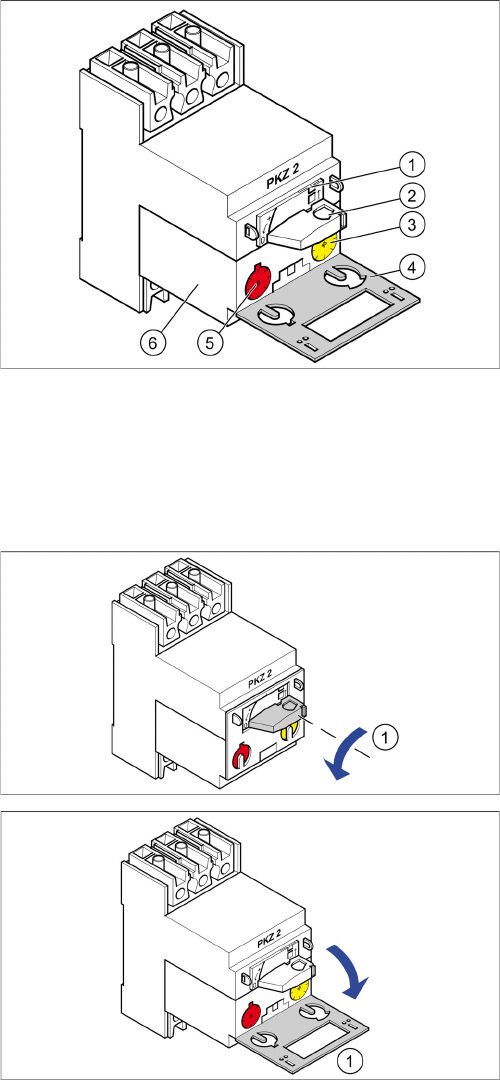 PKZ 2
1
2
3
4
5
6

PKZ 2
1

PKZ 2
1