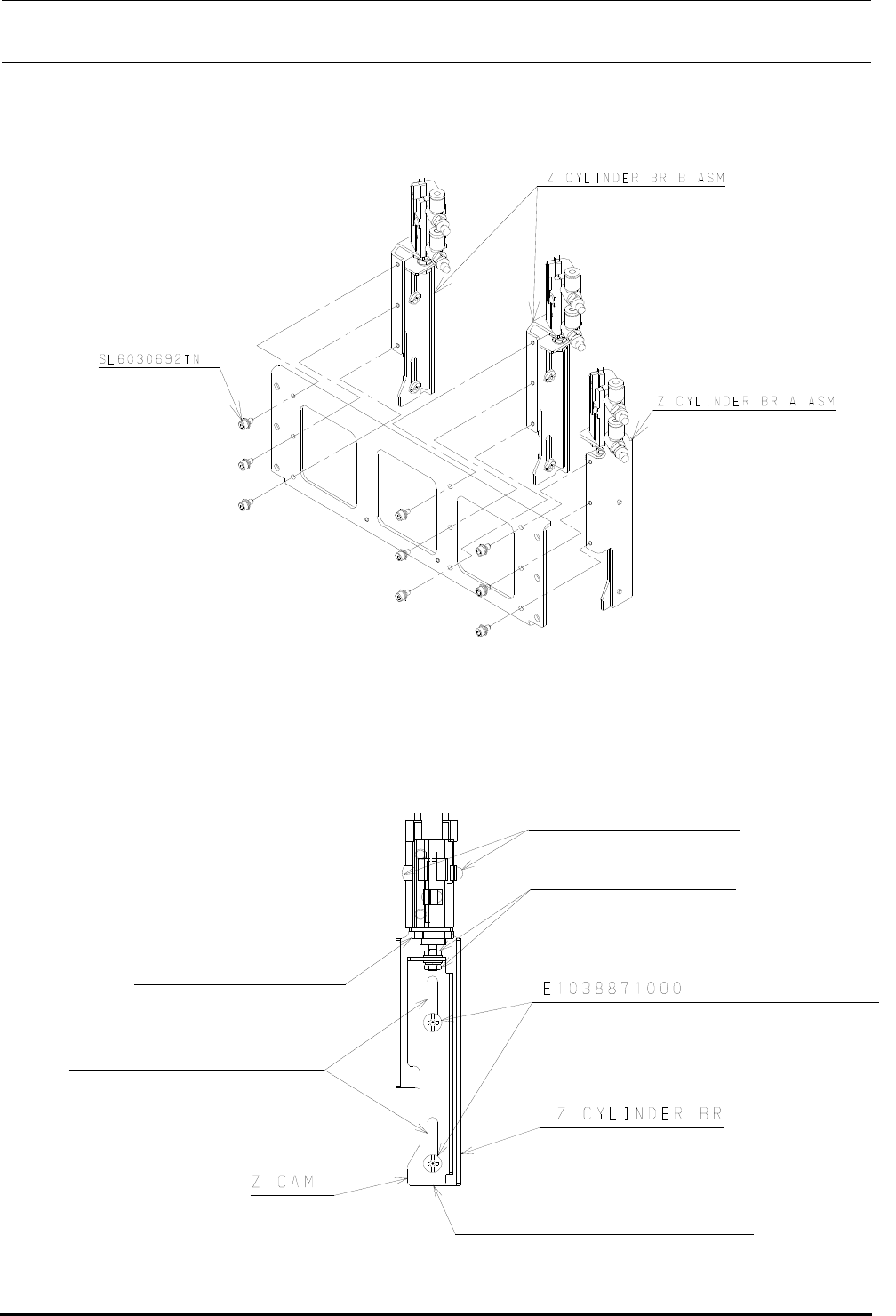 Z CYLINDER BR B ASM

SL6030692TN

Z CYLINDER BR A ASM

E1038871000

Z CYLINDER BR

Z CAM