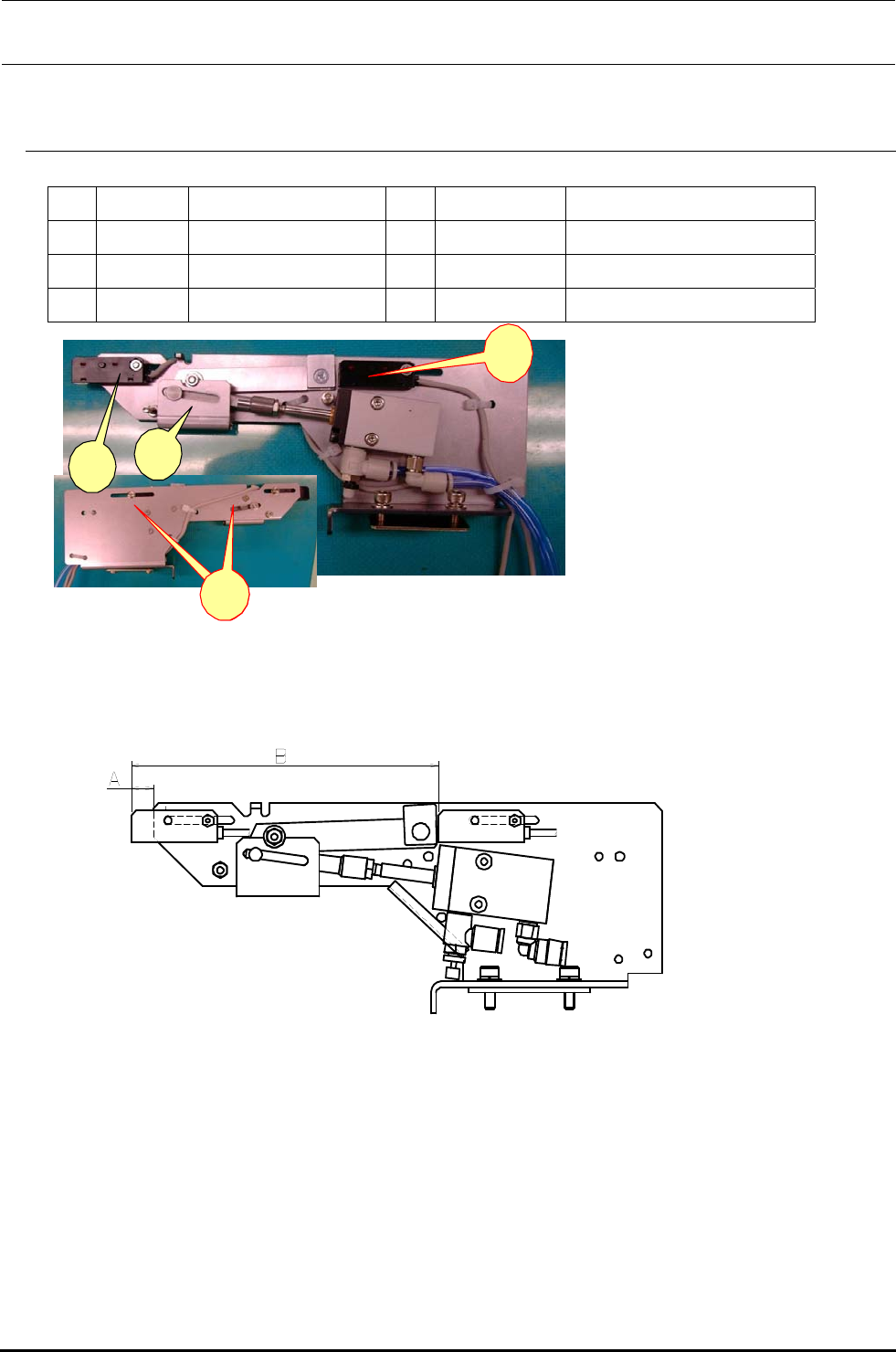 B

A