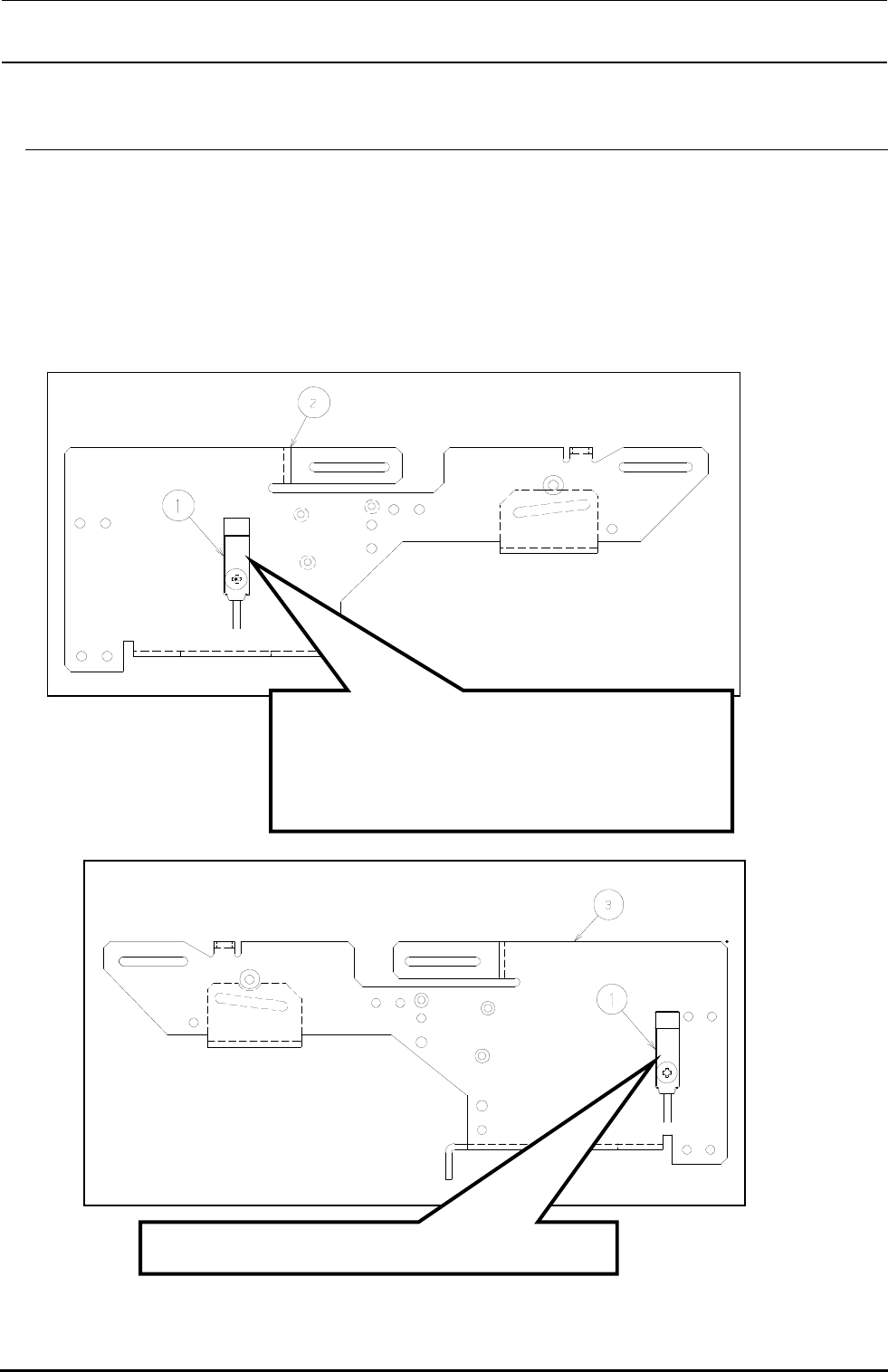 2

1

3

1