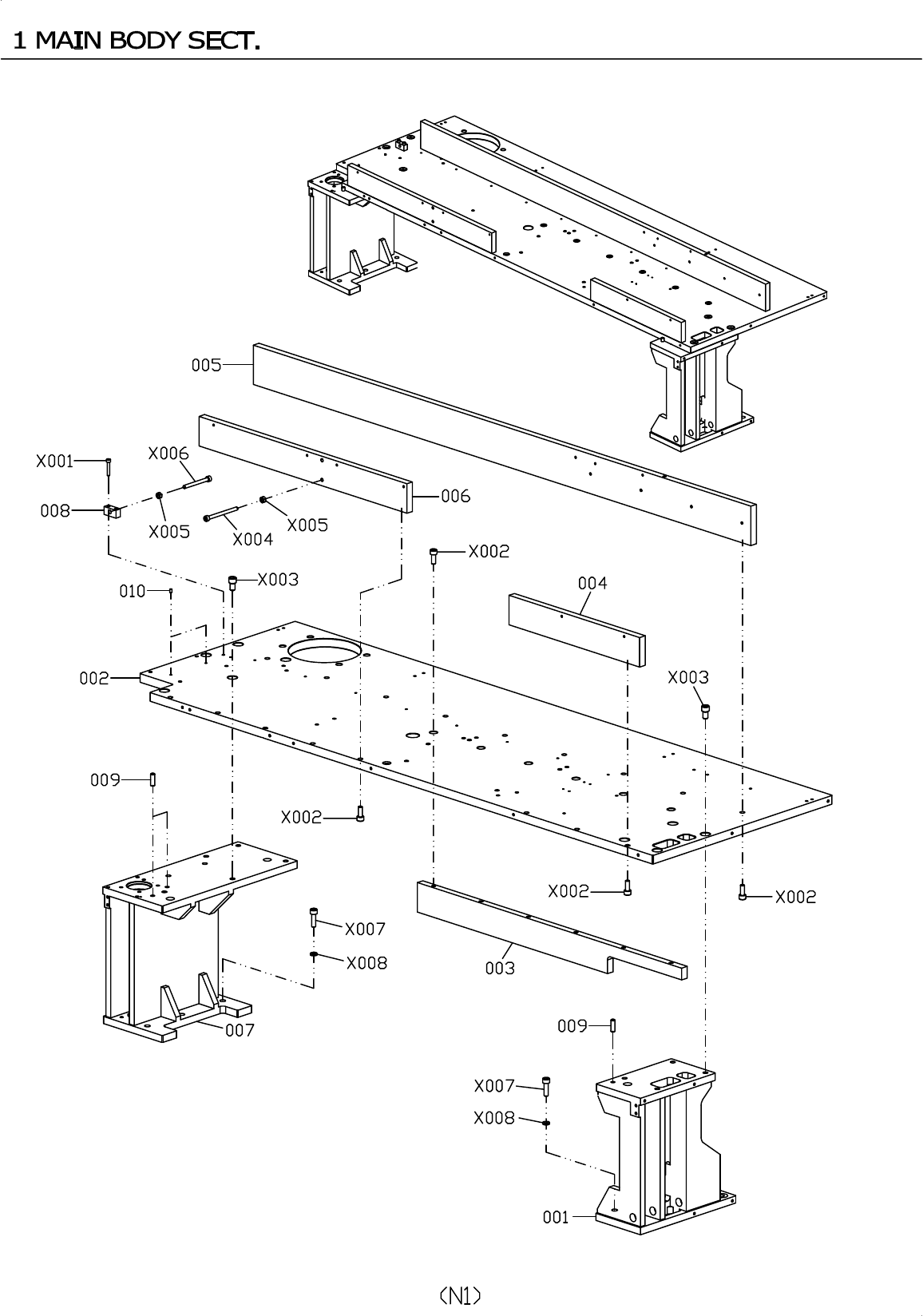 1 MAIN BODY SECT.

005
X001
X006
008
X005
X004
X005
006
X002
X003
010
004
002
X003
009
X002
X002
X002
X007
X008
003
007
009
X007
X008
001

(N1)