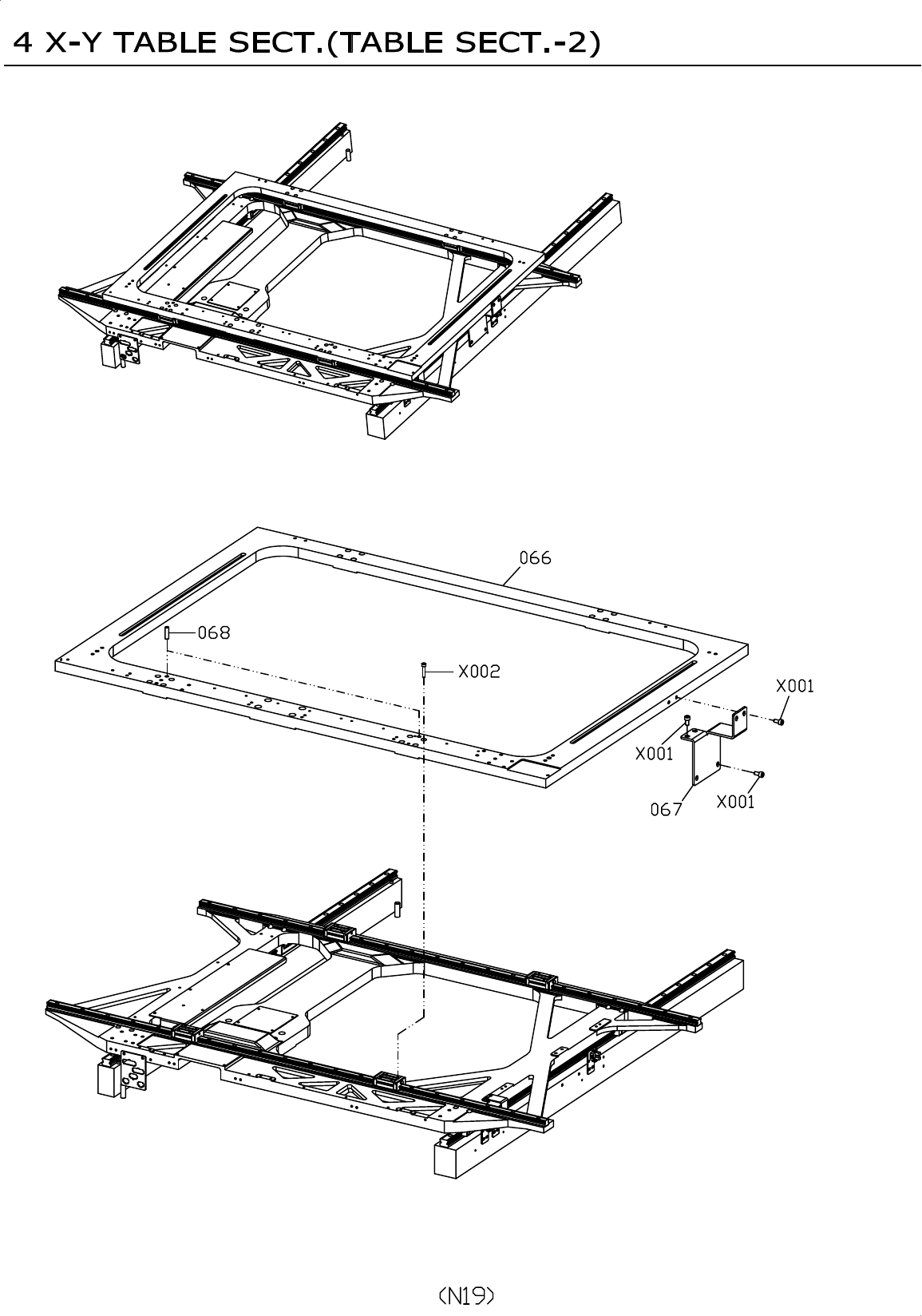 4 X-Y TABLE SECT.(TABLE SECT.-2)

066

068

X002

X001

X001

067

X001

(N19)