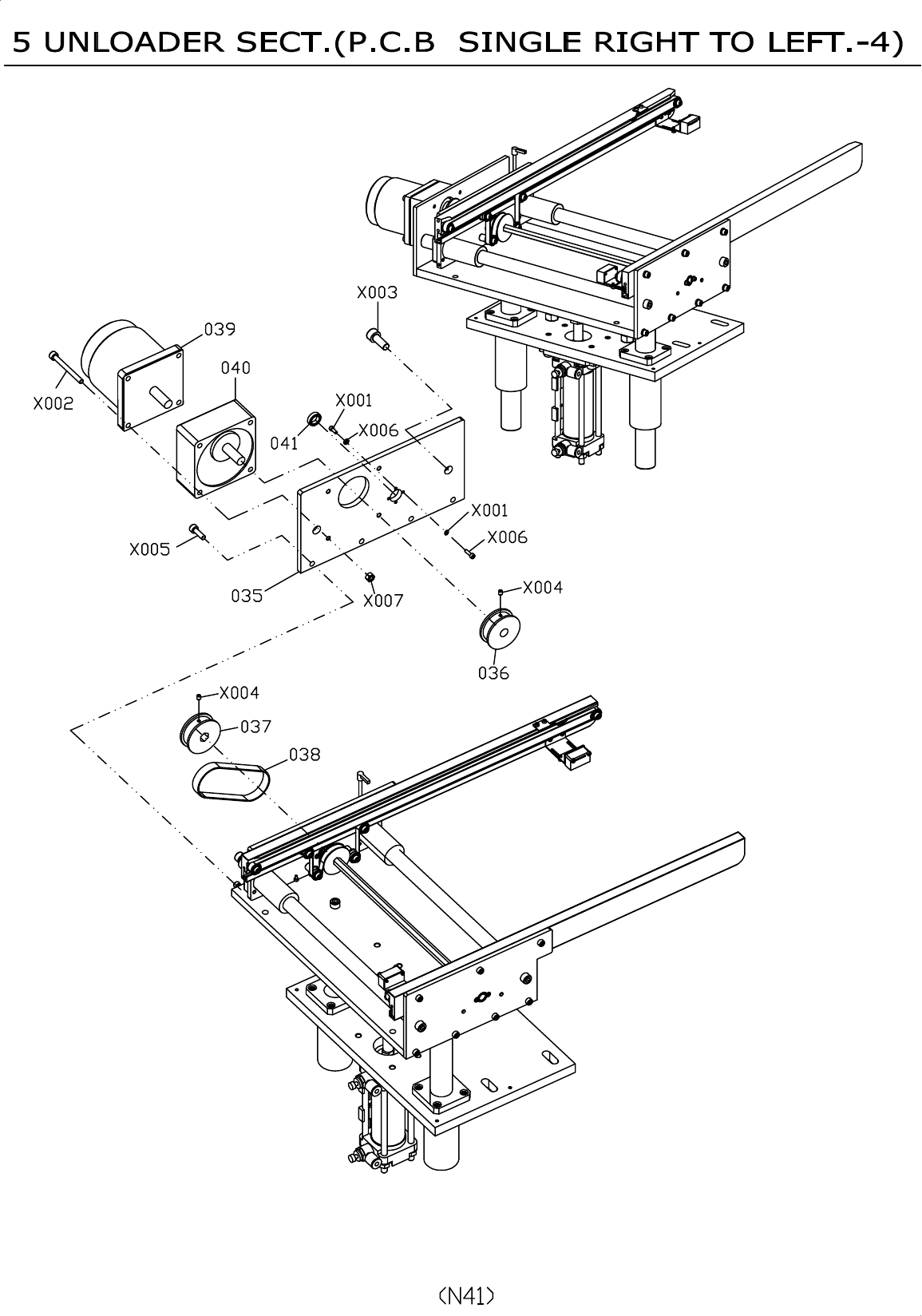 5 UNLOADER SECT.(P.C.B SINGLE RIGHT TO LEFT.-4)

X003
039
040
X002
X001
041
X006
X001
X006
X005
035
X007
X004
036
X004
037
038

(N41)