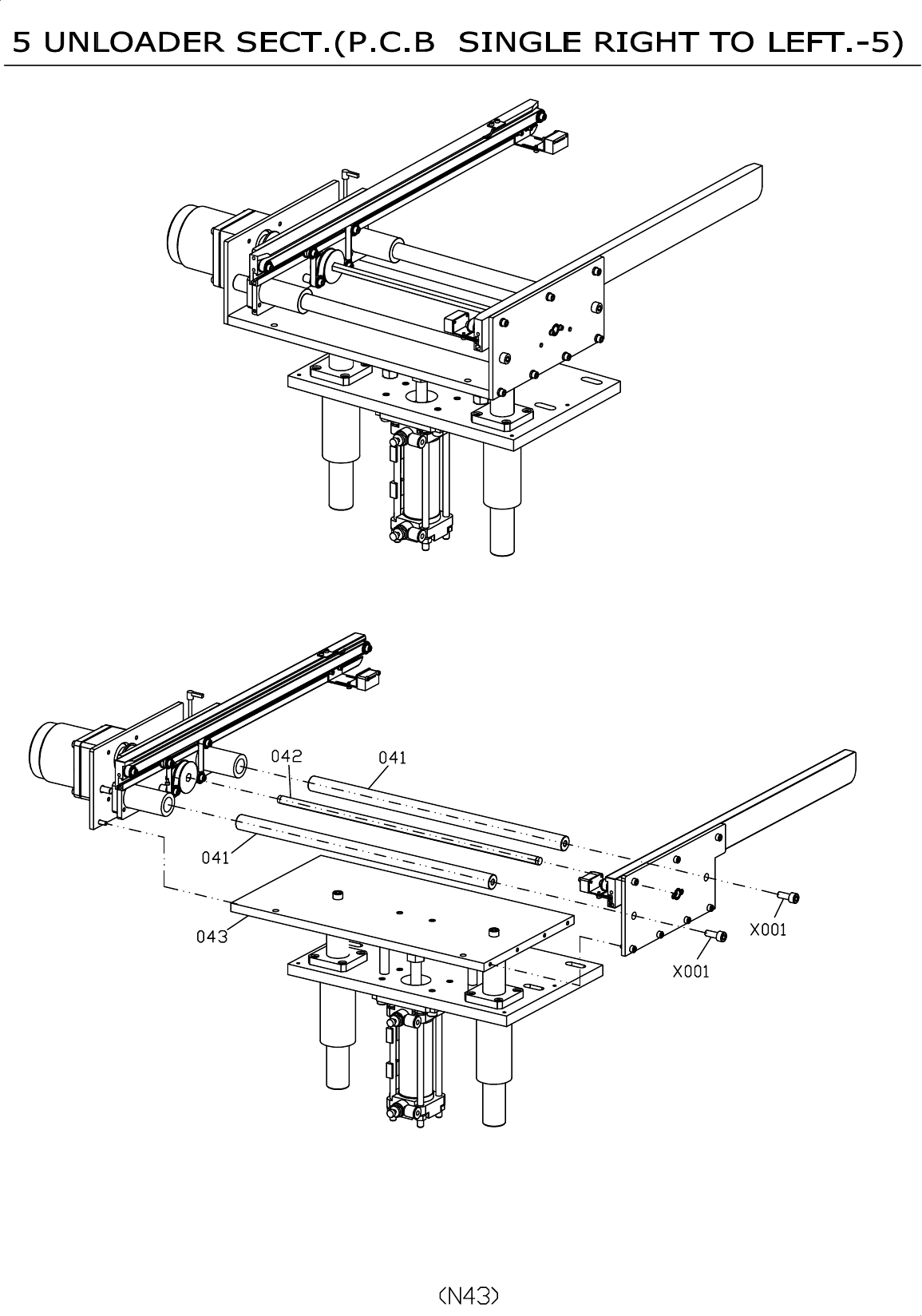 5 UNLOADER SECT.(P.C.B SINGLE RIGHT TO LEFT.-5)

042
041
041
043
X001
X001

(N43)