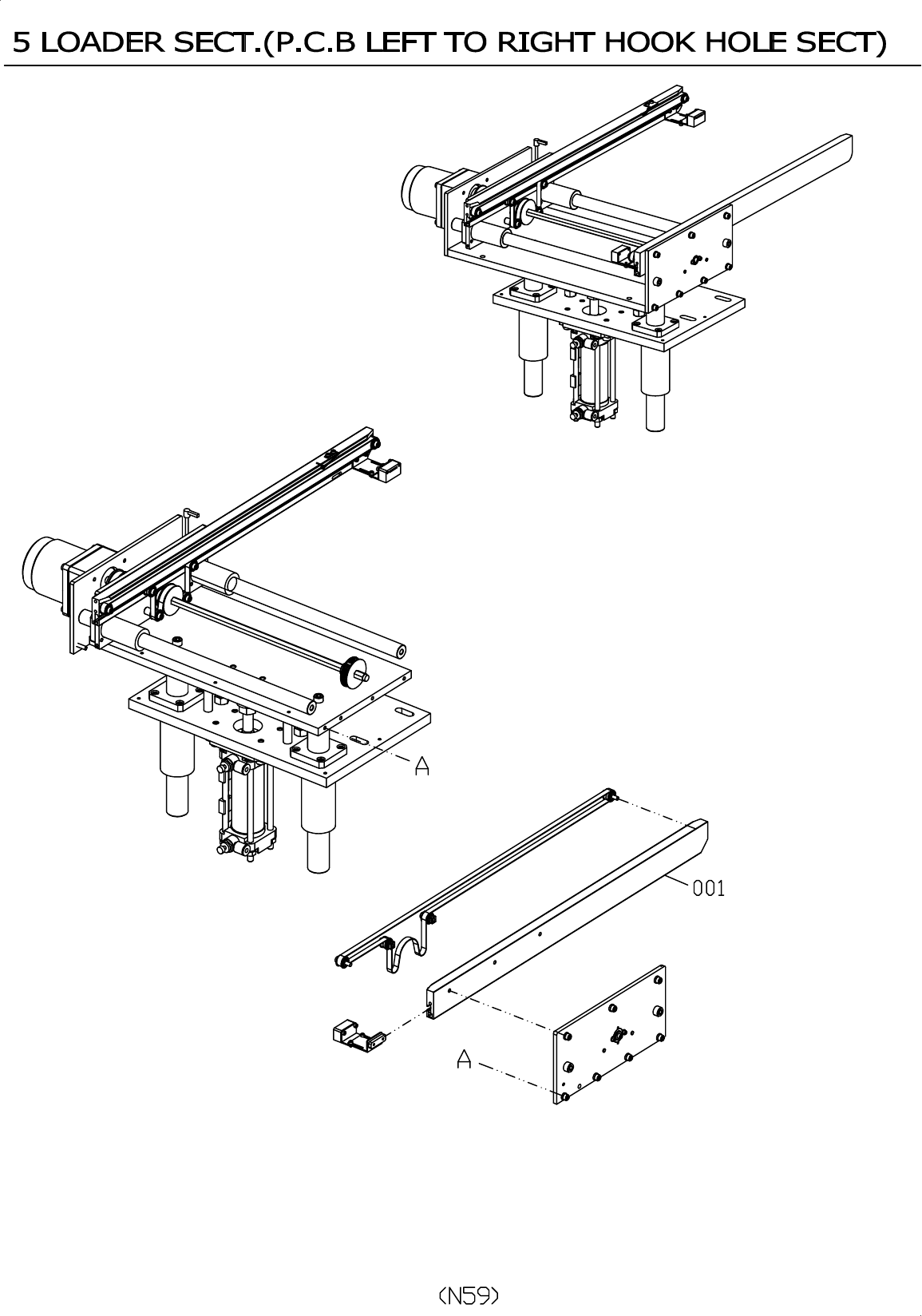 5 LOADER SECT.(P.C.B LEFT TO RIGHT HOOK HOLE SECT)

A

001

A

(N59)