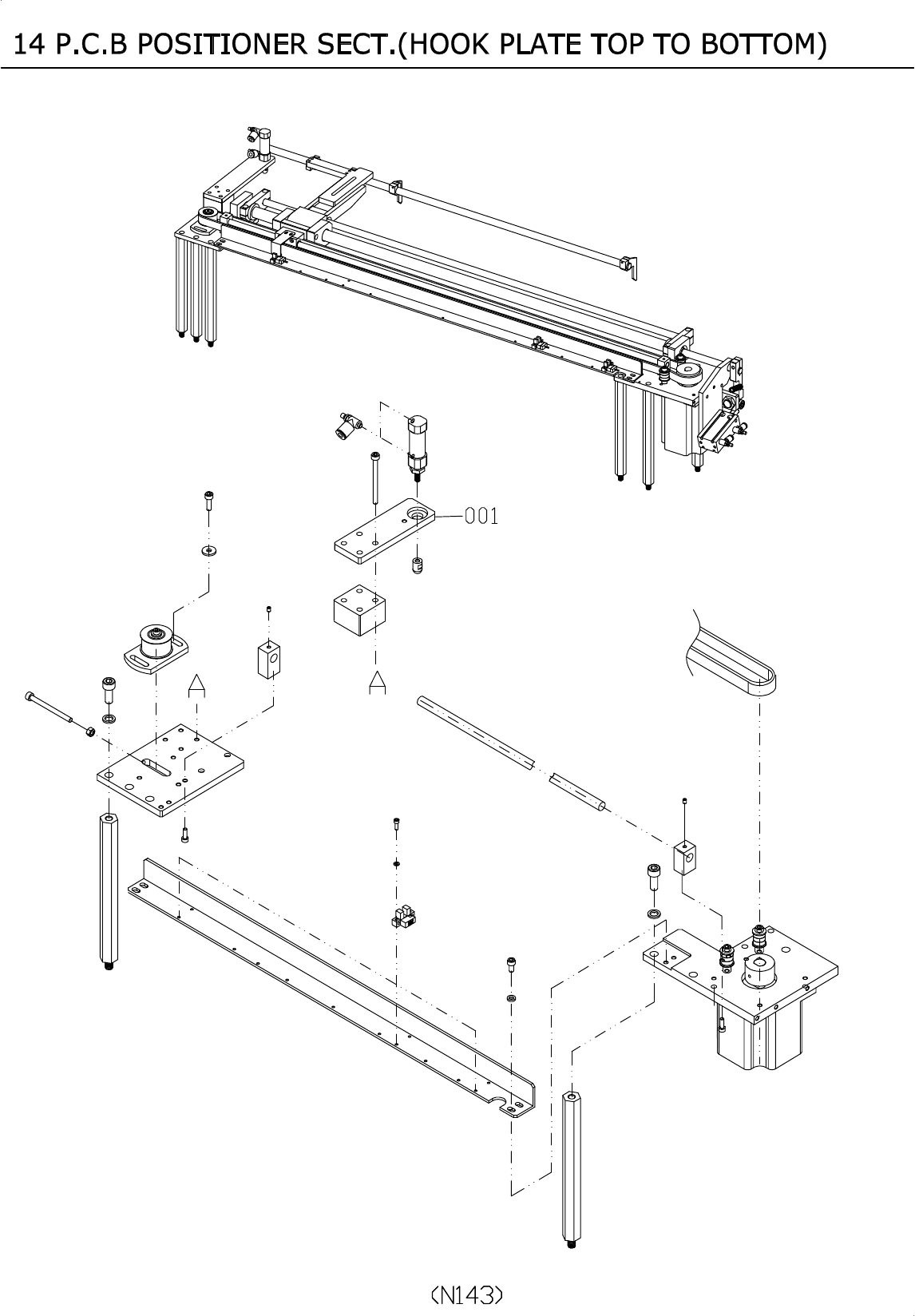 14 P.C.B POSITIONER SECT.(HOOK PLATE TOP TO BOTTOM)

001

A

A

(N143)