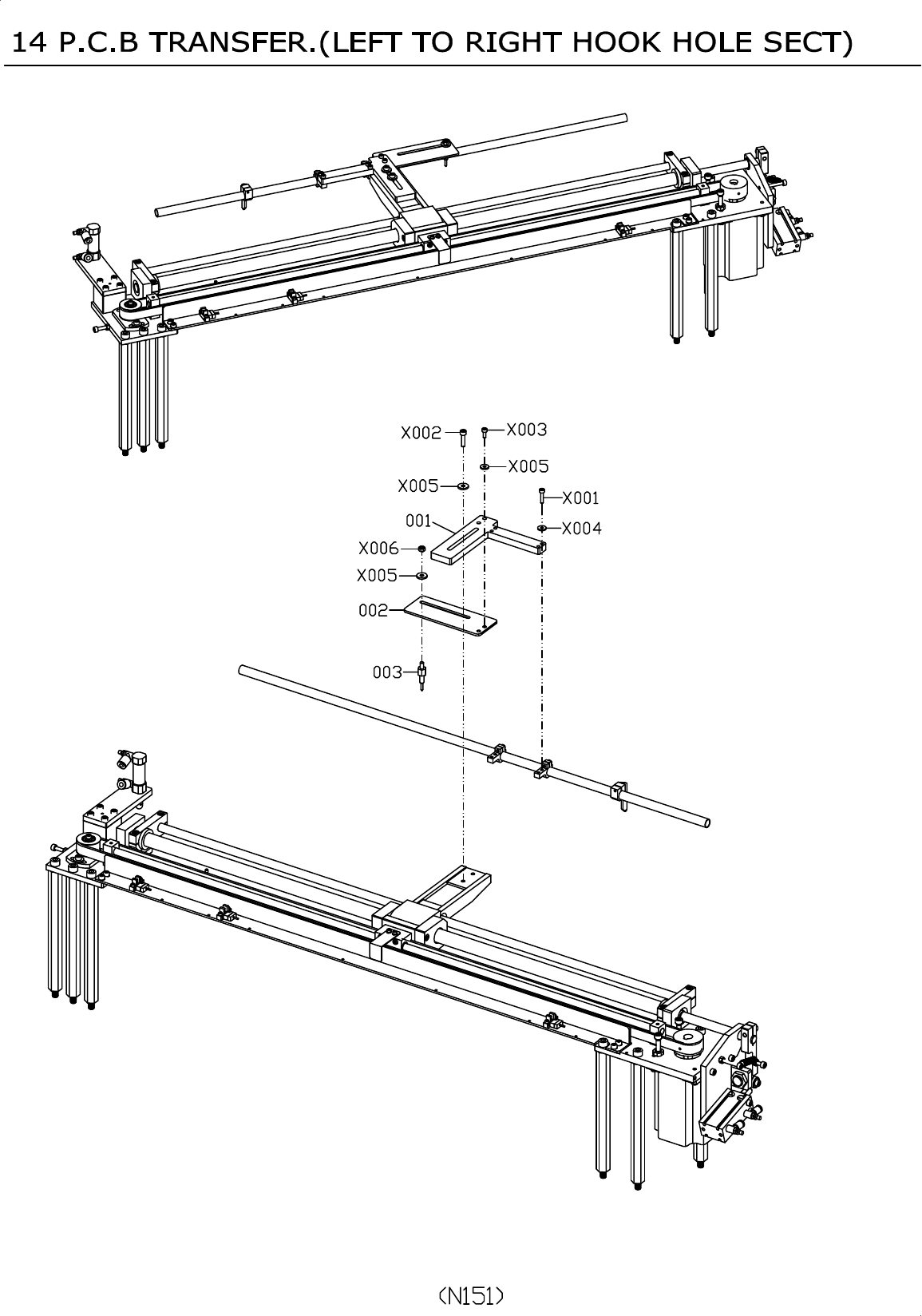 14 P.C.B TRANSFER.(LEFT TO RIGHT HOOK HOLE SECT)

X002
X003
X005
X005
X001
001
X004
X006
X005
002
003

(N151)