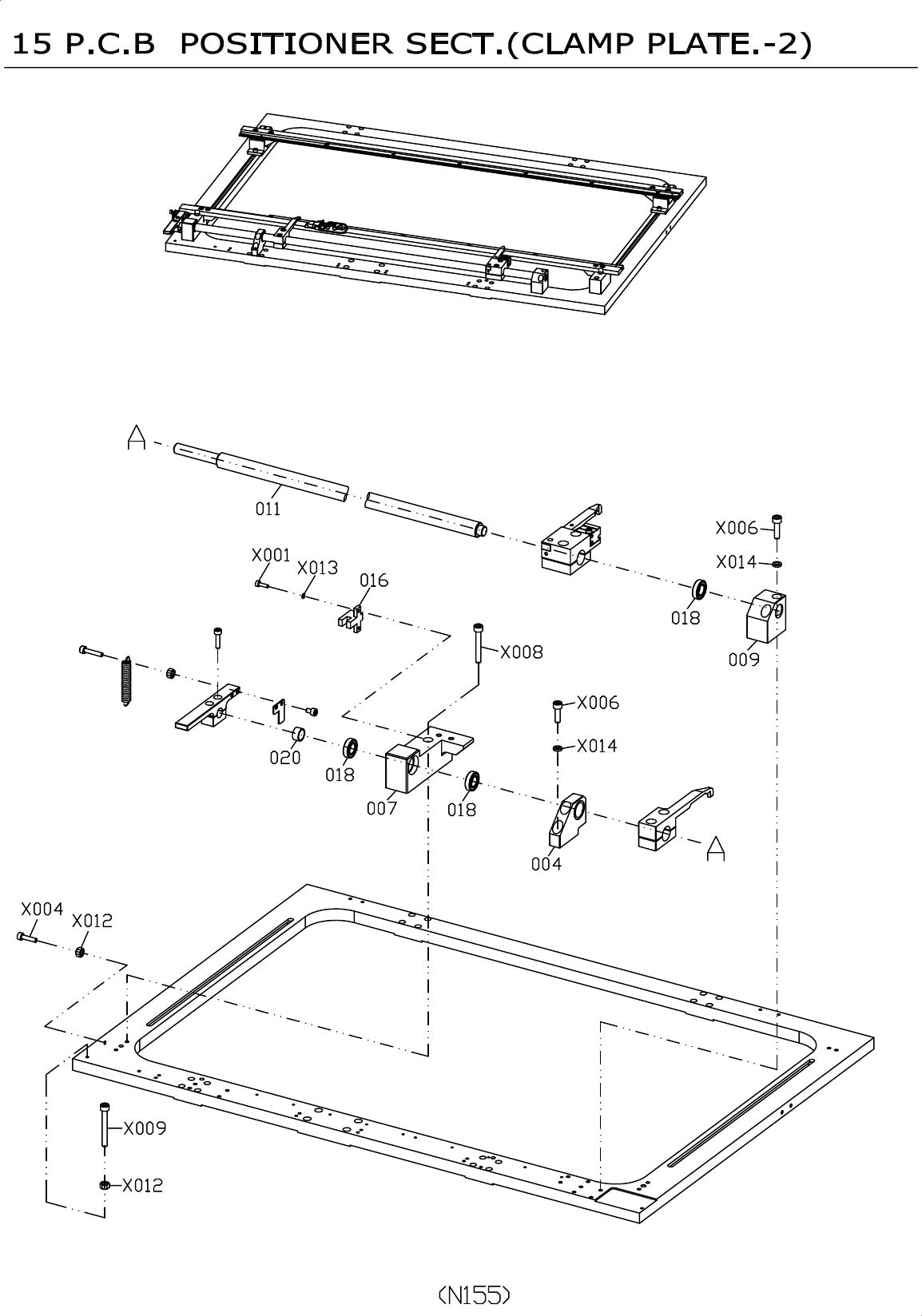 15 P.C.B POSITIONER SECT.(CLAMP PLATE.-2)

A

011

X006

X014

X001

X013

016

018

009

X008

X006

X014

020

018

007

018

004

A

X004

X012

X009

X012

(N155)