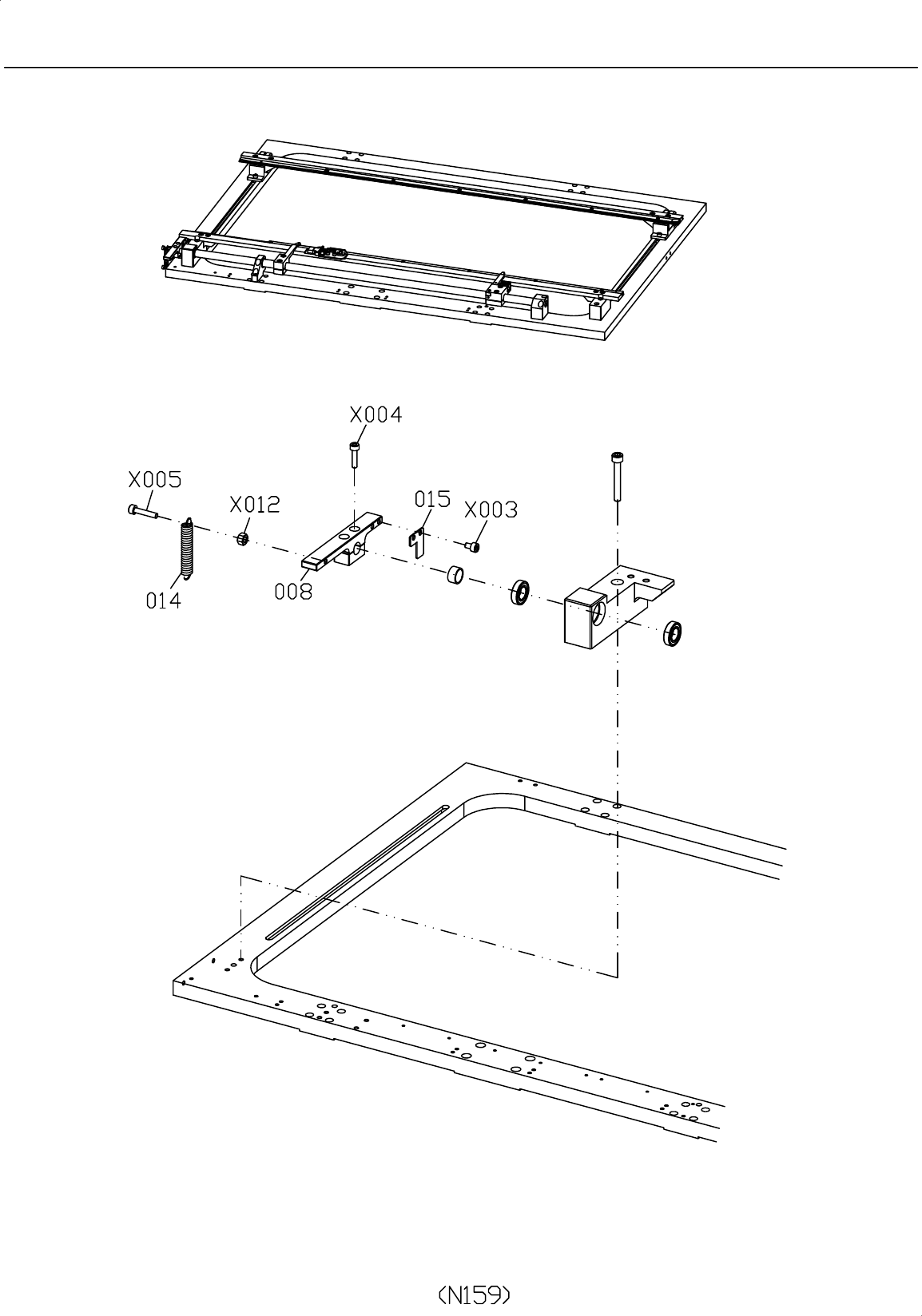 X004

X005

X012

015

X003

014

008

(N159)