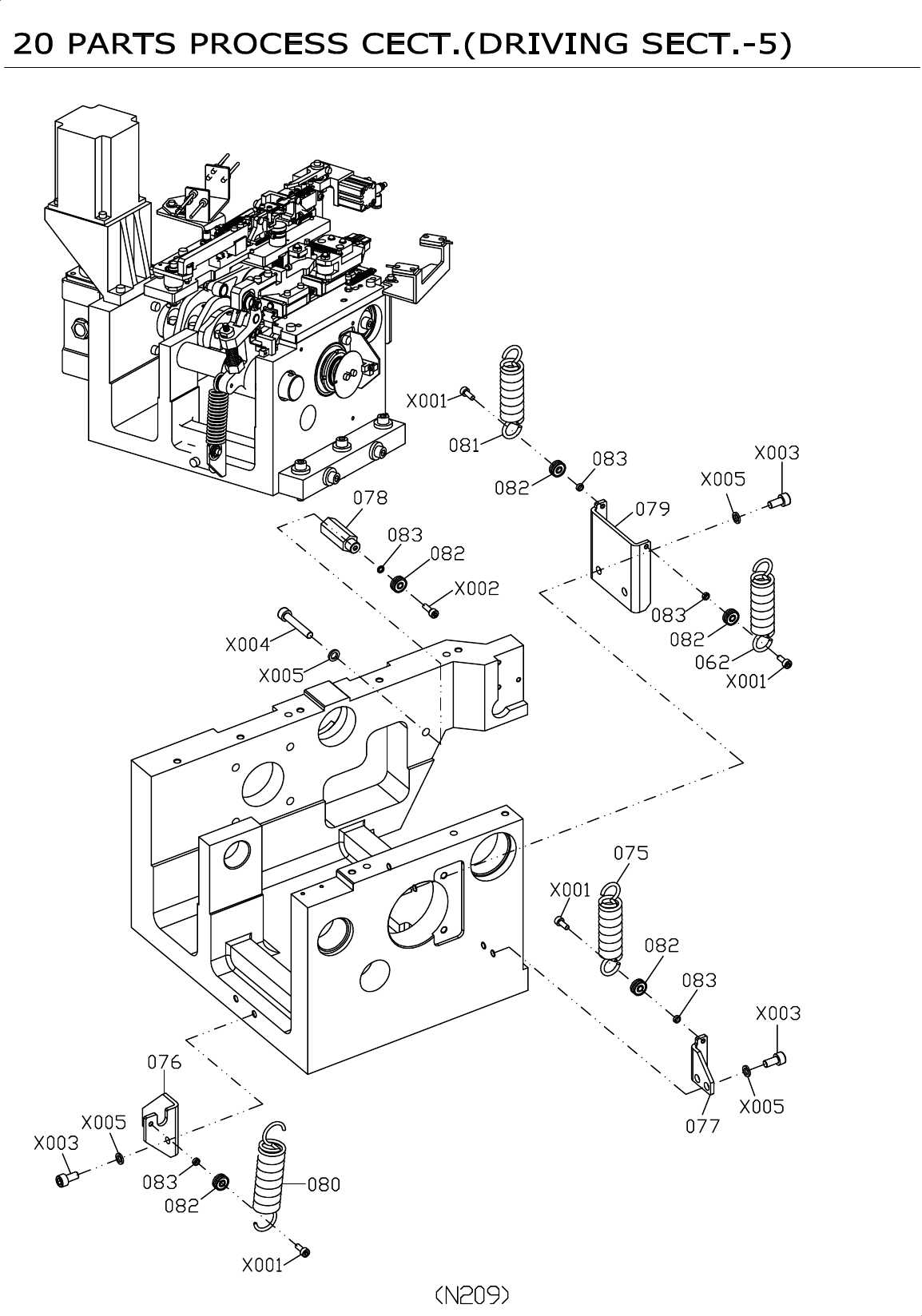 20 PARTS PROCESS CECT.(DRIVING SECT.-5)

X001
081
083
082
X003
X005
079
078
083
082
X002
083
082
062
X001
X004
X005
075
X001
082
083
X003
X005
077
076
X005
X003
083
082
080
X001

(N209)