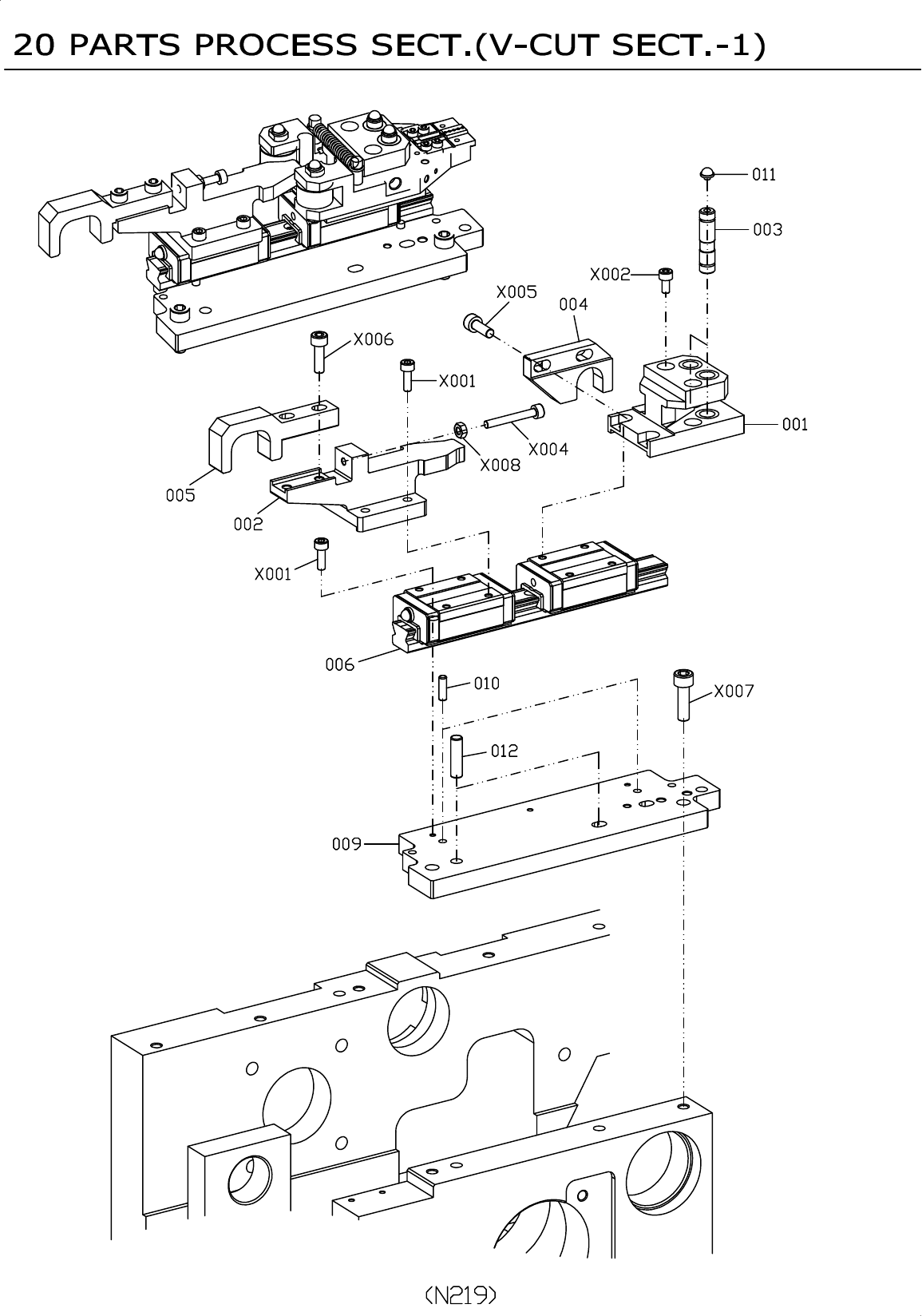 20 PARTS PROCESS SECT.(V-CUT SECT.-1)

011
003
X002
X005
004
X006
X001
001
X004
X008
005
002
X001
006
010
X007
012
009

(N219)