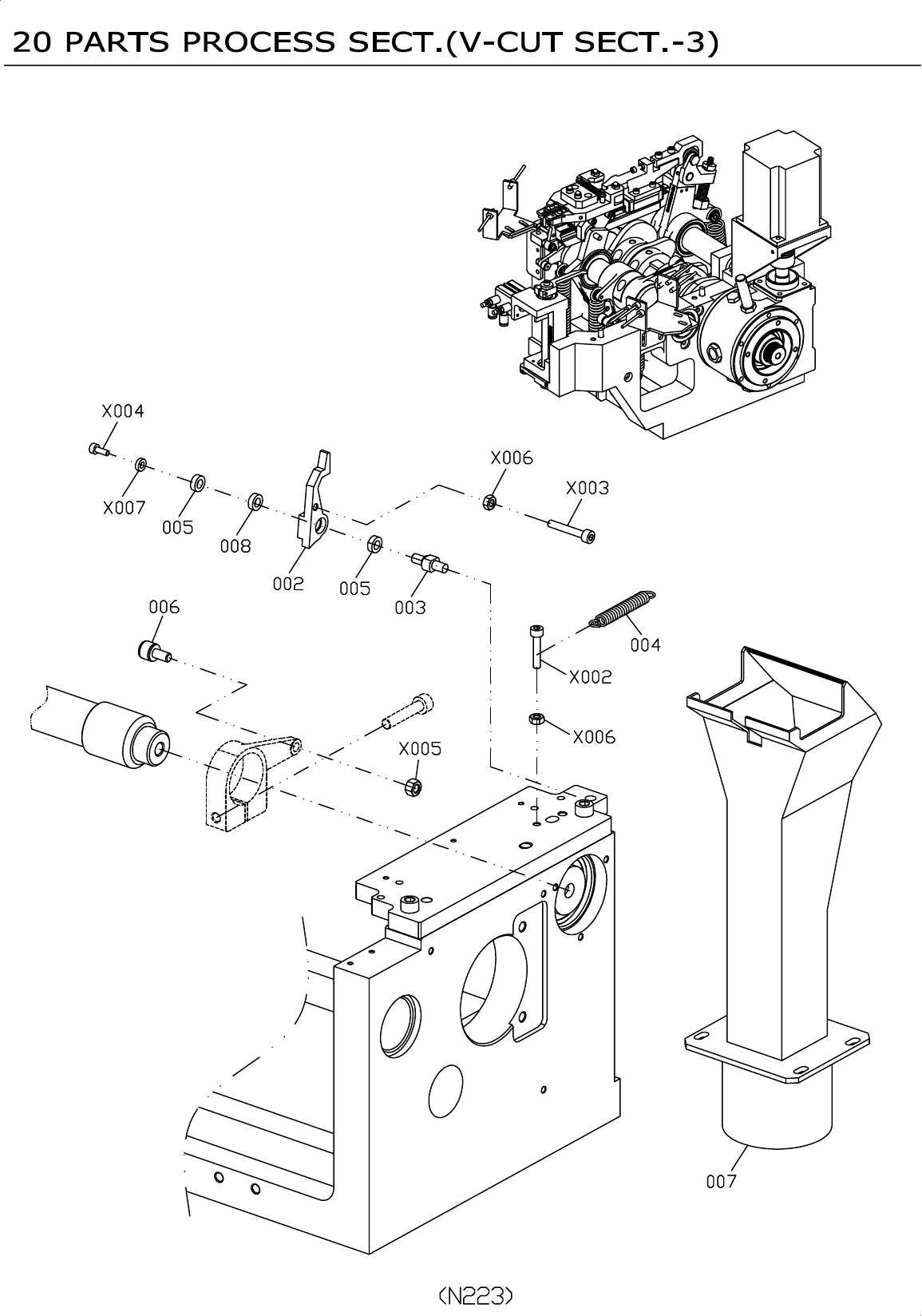 20 PARTS PROCESS SECT.(V-CUT SECT.-3)

X004
X007
005
008
002
005
003
X006
X003
006
004
X002
X006
X005
007

(N223)