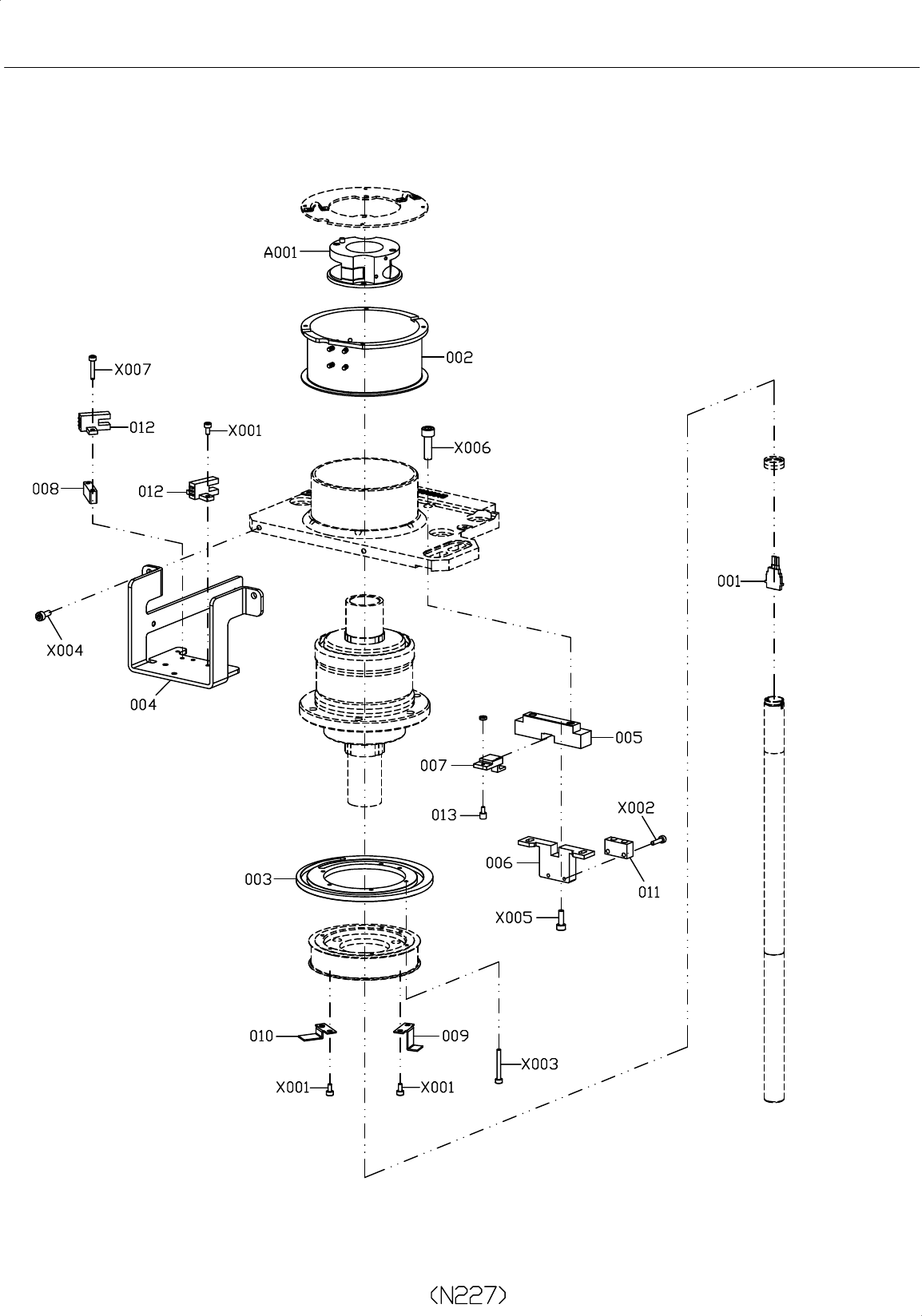 A001
002
X007
012
X001
X006
008
012
001
X004
004
005
007
013
X002
006
011
003
X005
010
009
X003
X001
X001
(N227)