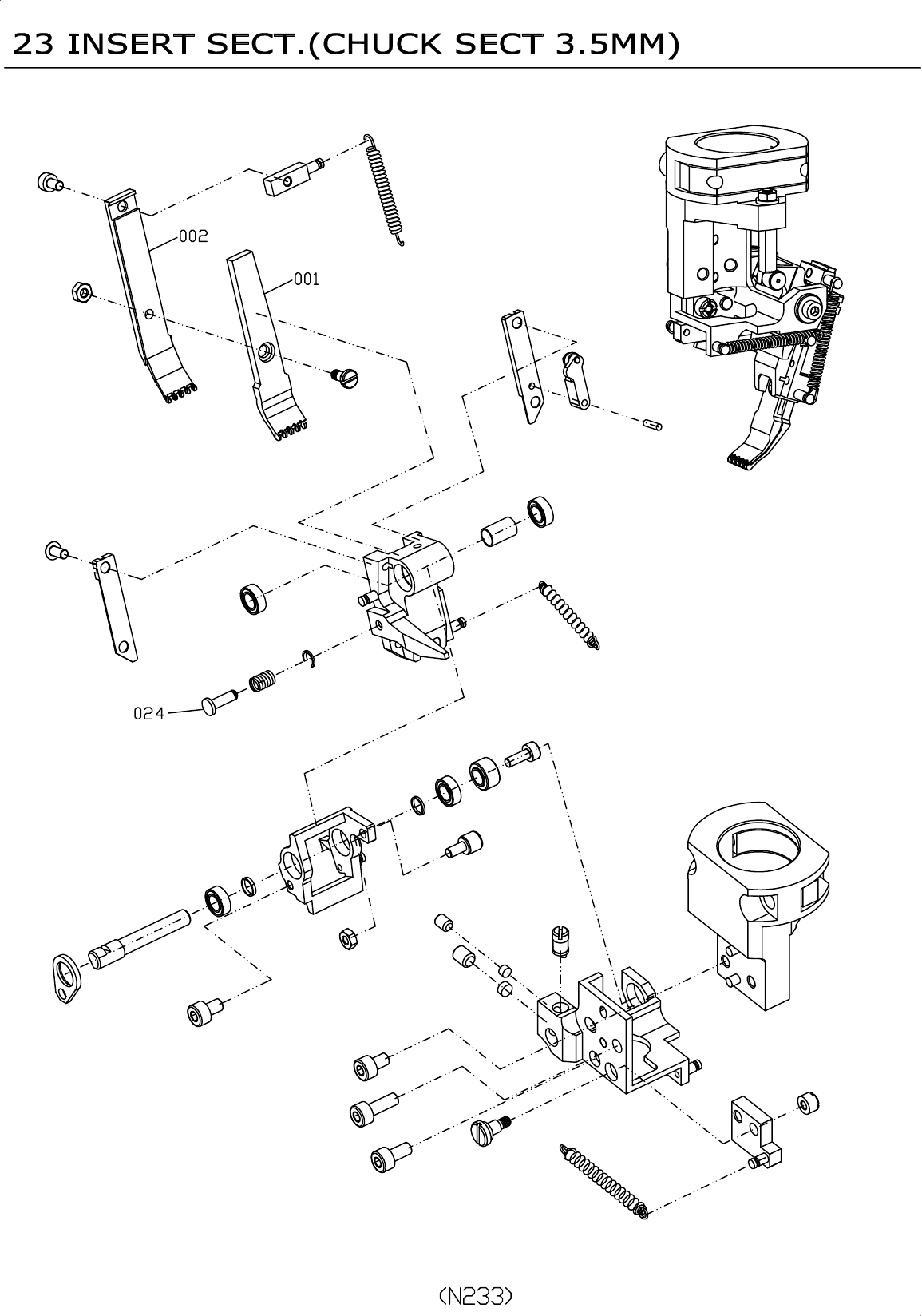 23 INSERT SECT.(CHUCK SECT 3.5MM)

002

001

024

(N233)