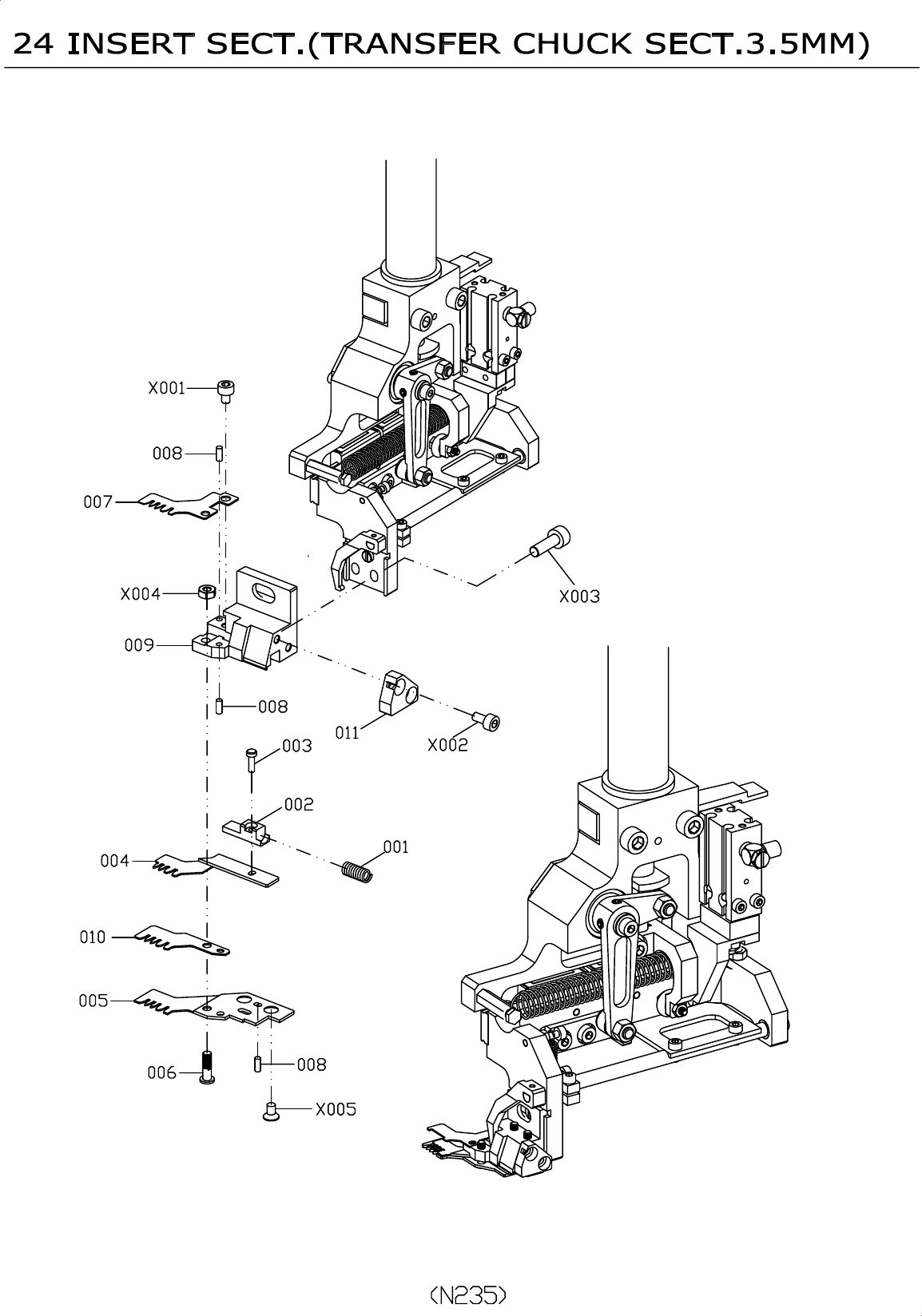 24 INSERT SECT.(TRANSFER CHUCK SECT.3.5MM)

X001
008
007
X004
009
008
X003
011
X002
003
002
001
004
010
005
006
008
X005

(N235)