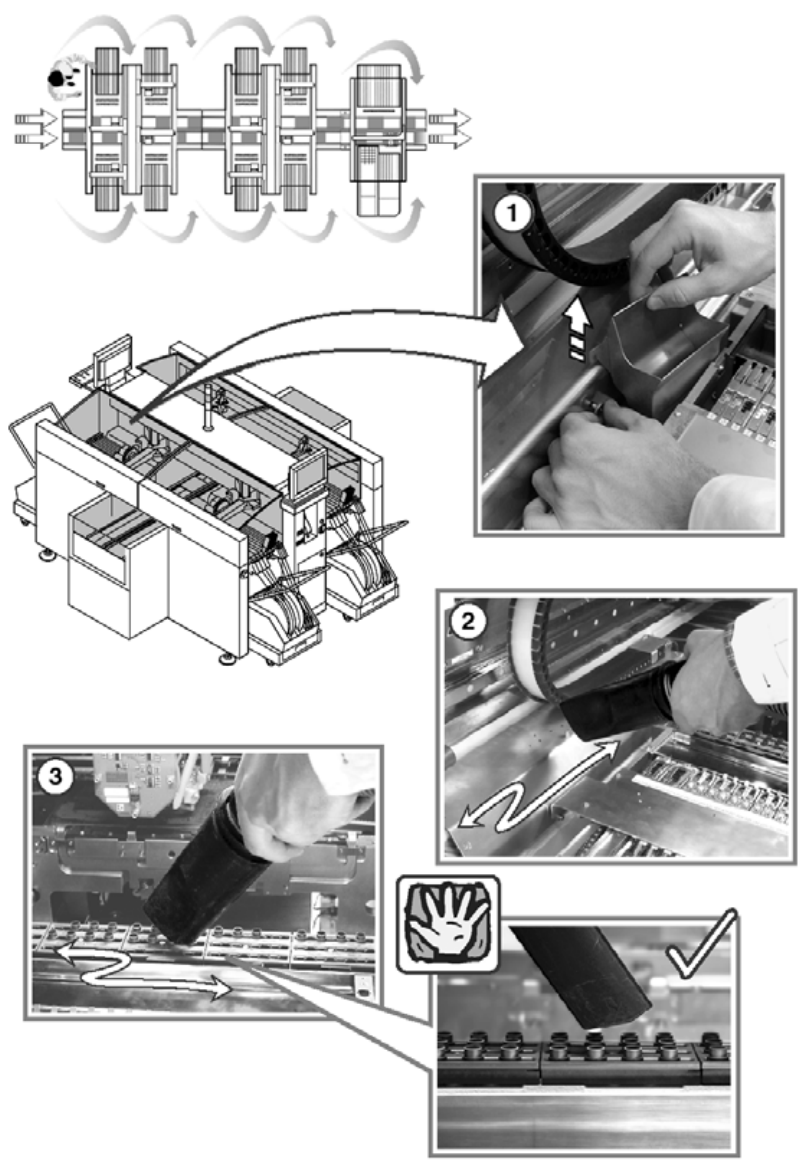 1

2

3