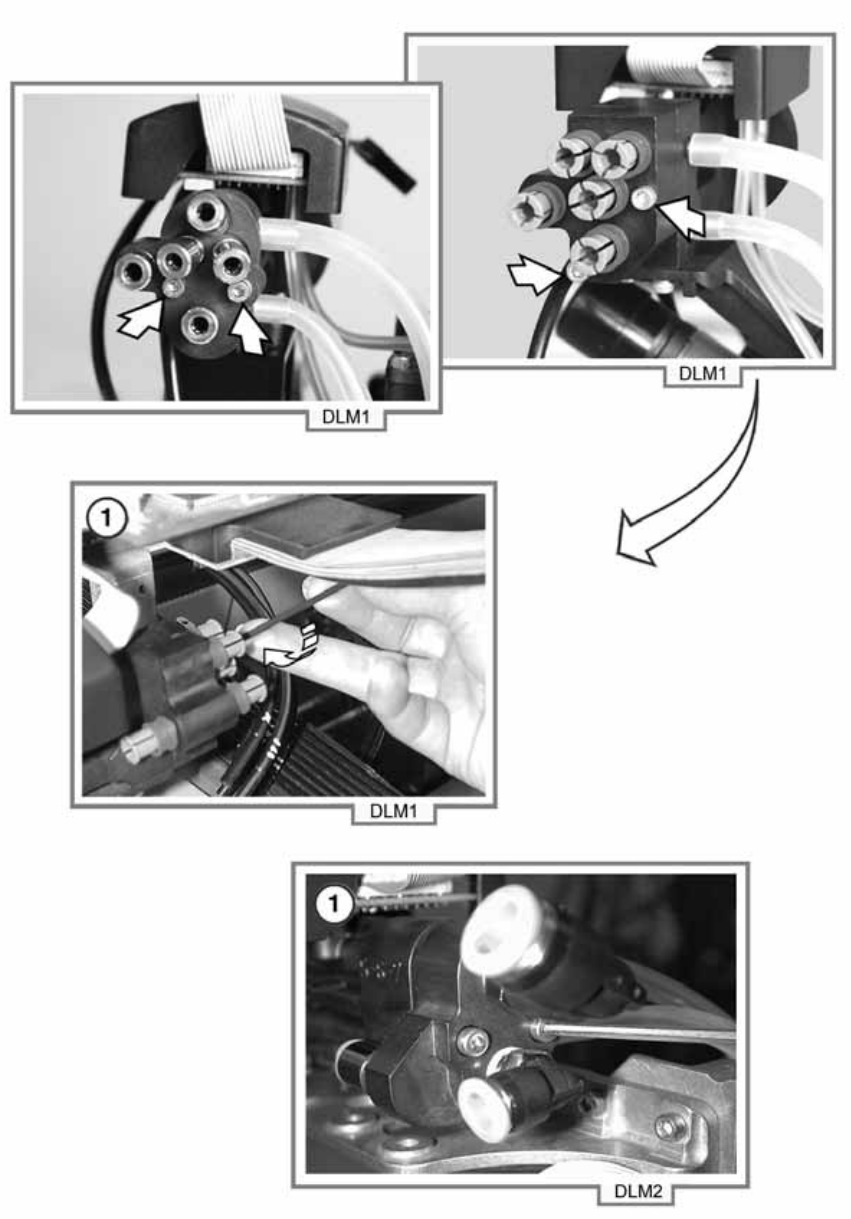 DLM1

DLM1

1

DLM1

1

DLM2