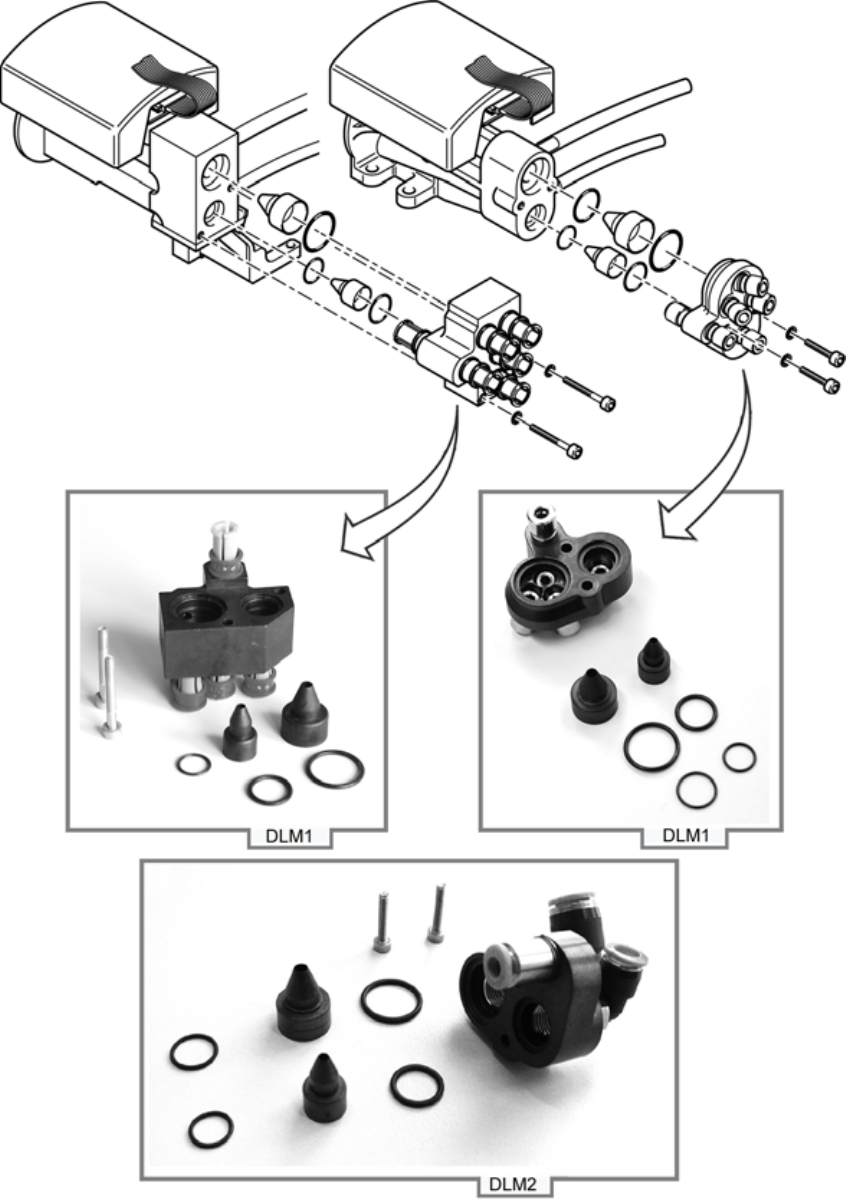 DLM1

DLM1

DLM2