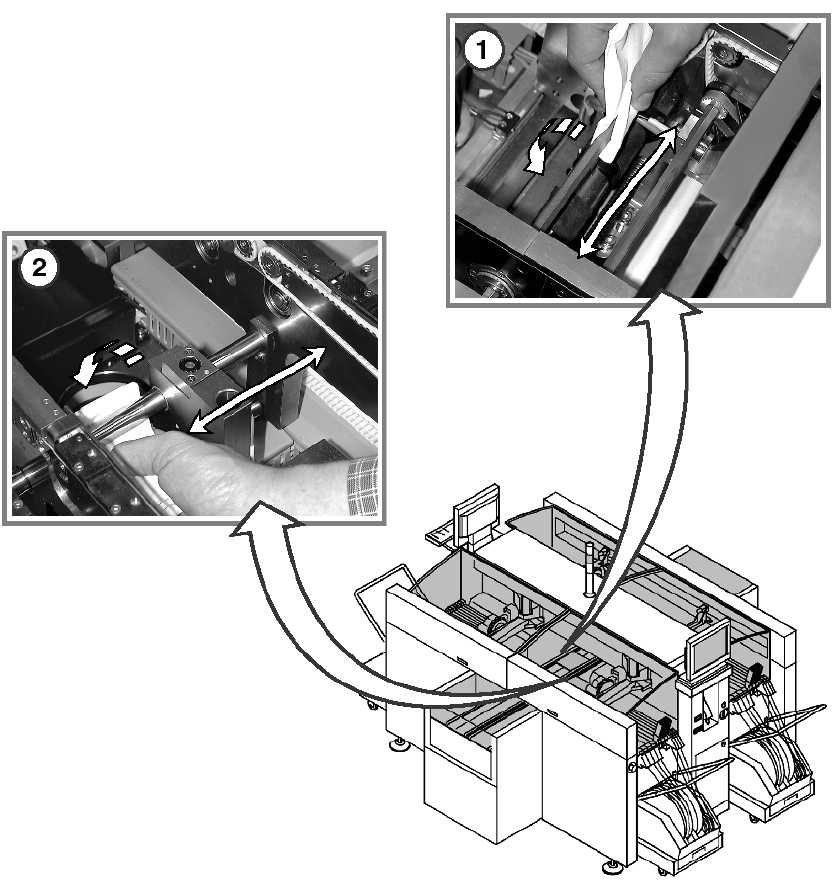 1

2