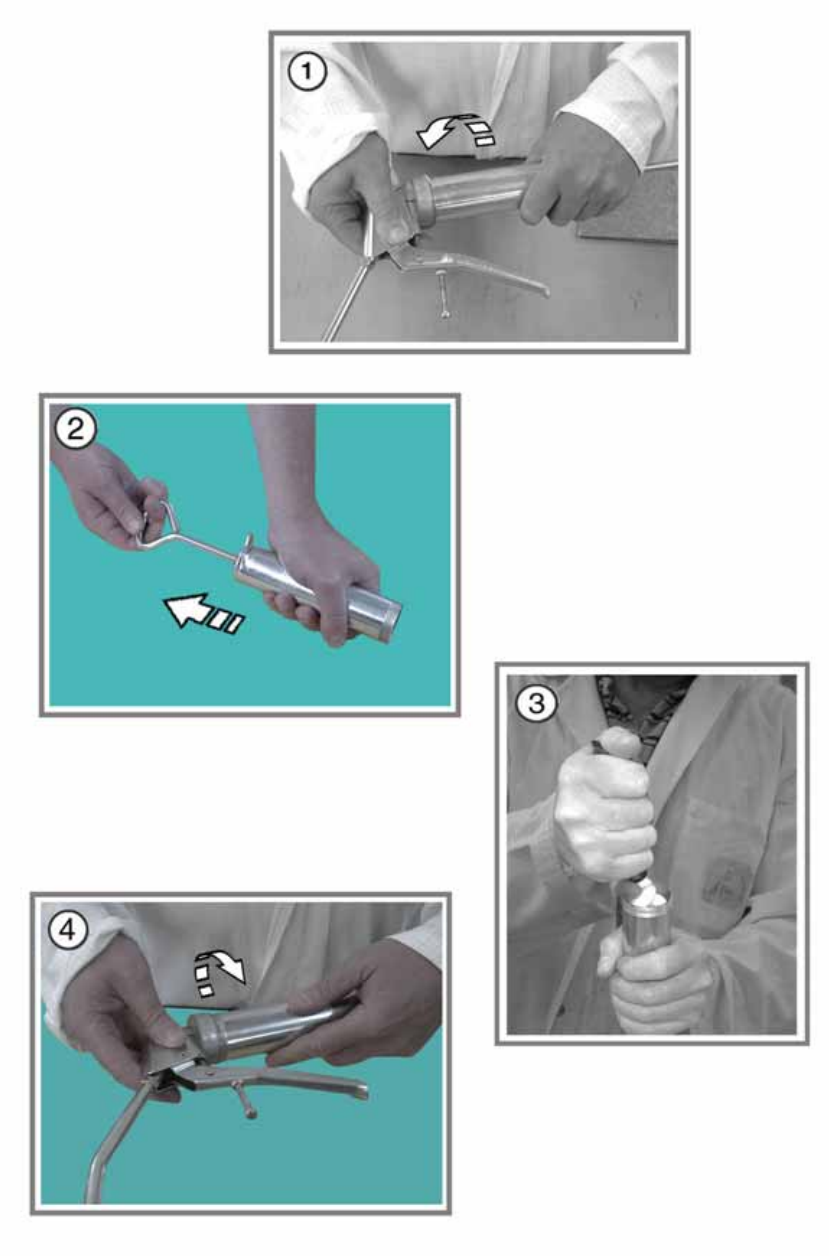 1

2

3

4