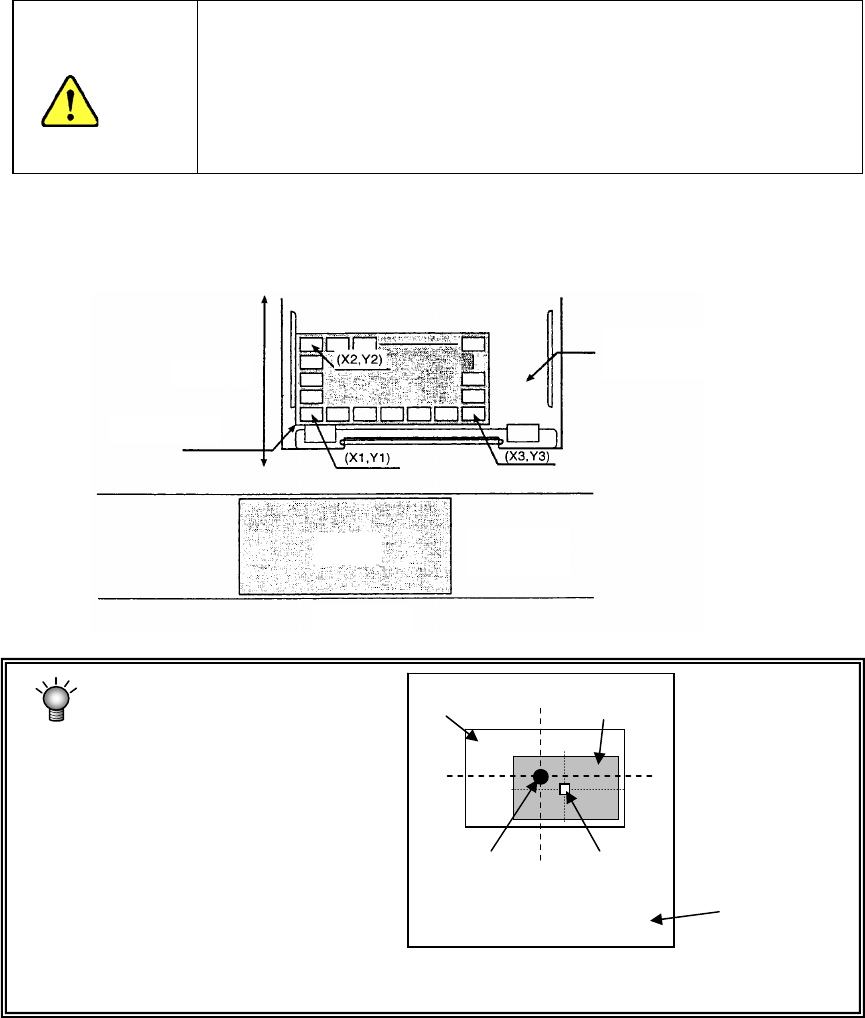 (X2,Y2)

(X1,Y1)

(X3,Y3)